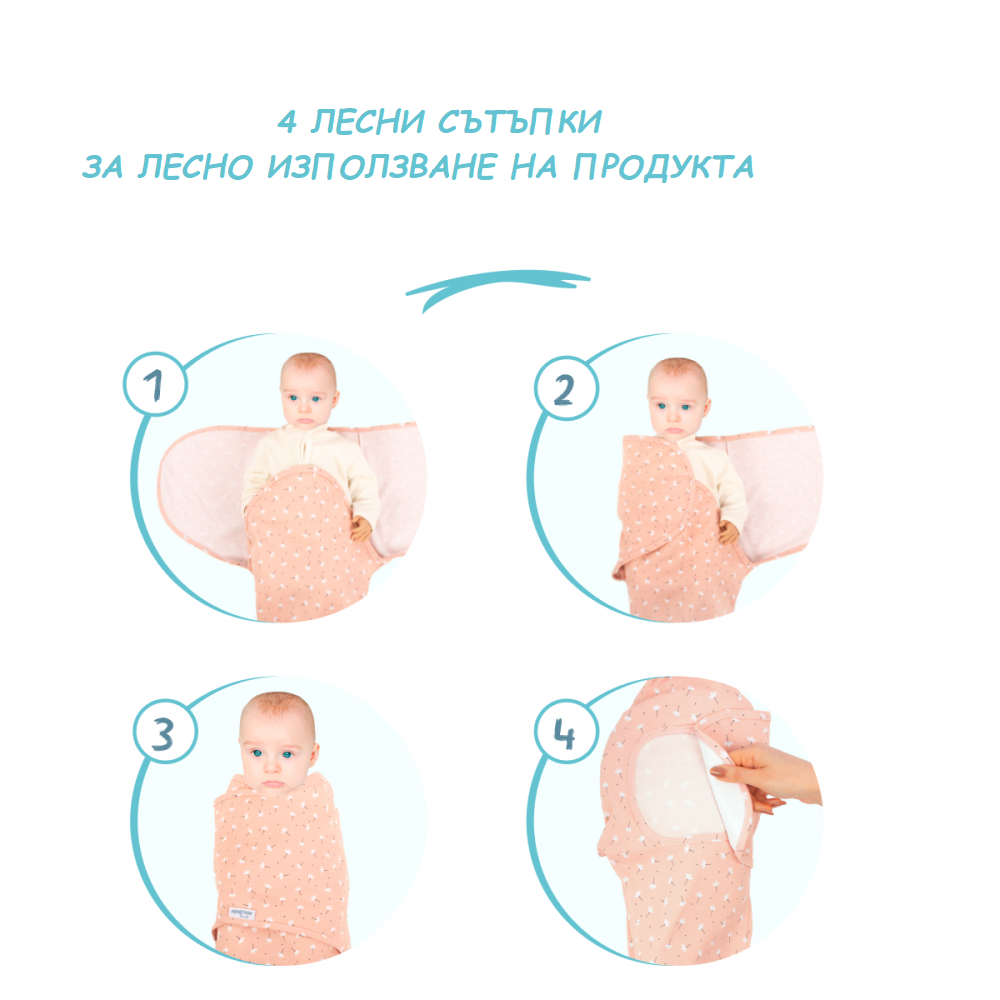 4 ЛЕСНИ СЪТЪПКИ
ЗА ЛЕСНО ИЗПОЛЗВАНЕ НА ПРОДУКТА

1

2

3

4