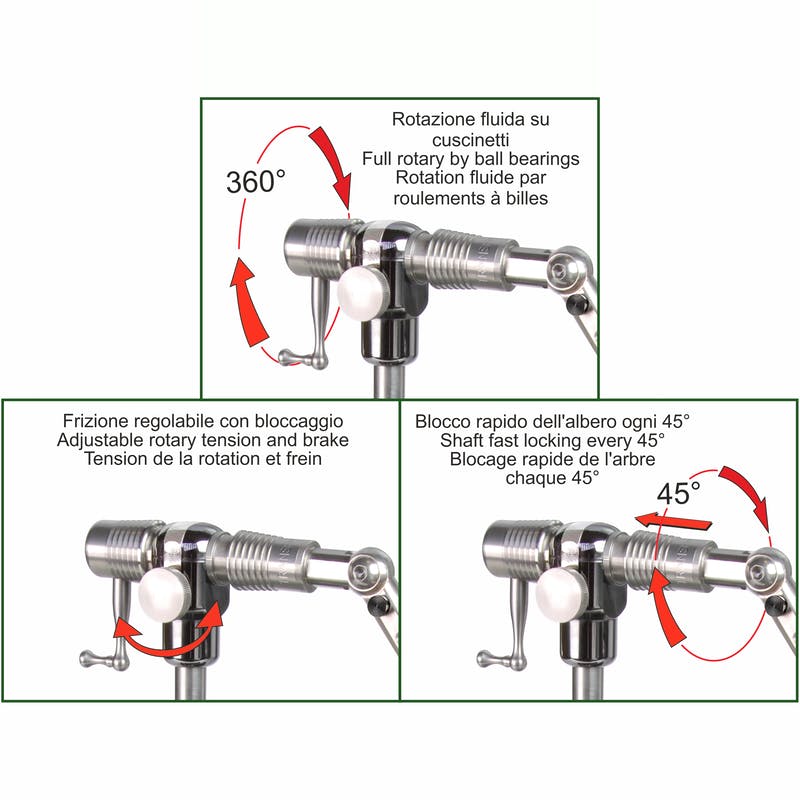 Rotazione fluida su cuscinetti
Full rotary by ball bearings
Rotation fluide par roulements à billes

360°

Frizione regolabile con bloccaggio
Adjustable rotary tension and brake
Tension de la rotation et frein

Blocco rapido dell'albero ogni 45°
Shaft fast locking every 45°
Blocage rapide de l'arbre chaque 45°

45°