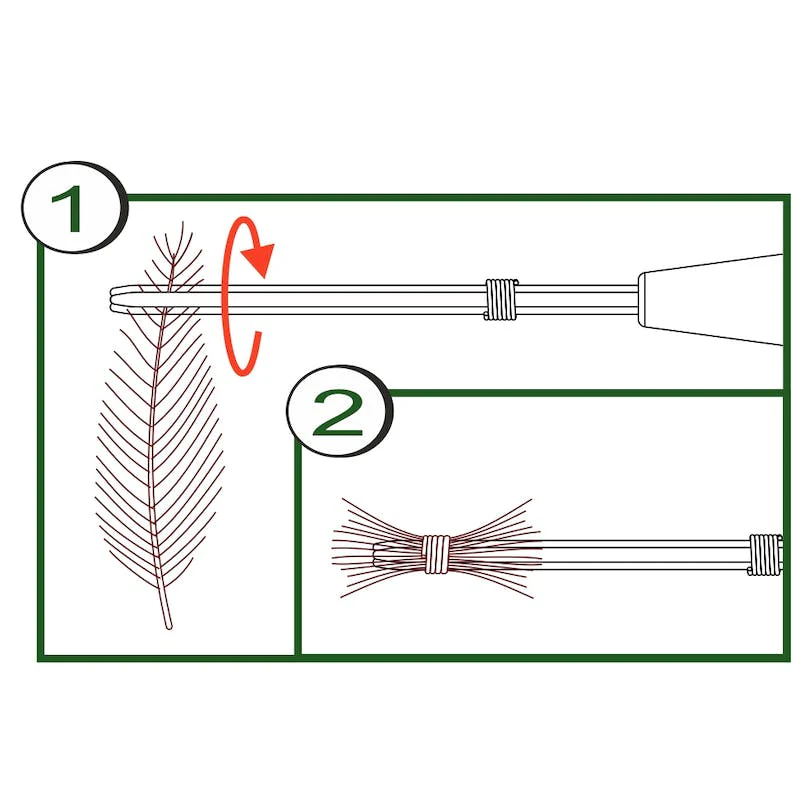 1

2