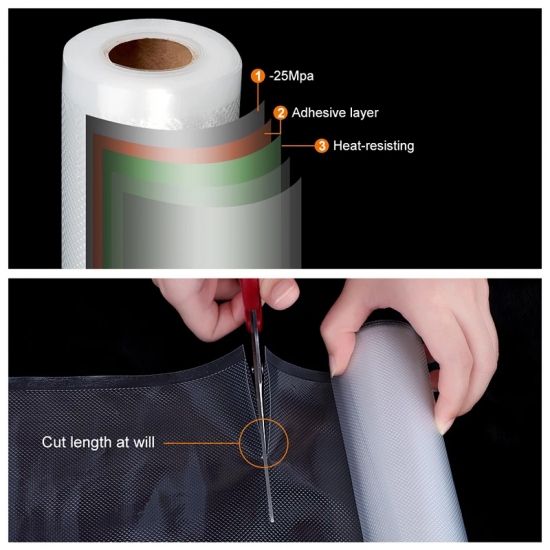 1 -25Mpa
2 Adhesive layer
3 Heat-resisting

Cut length at will