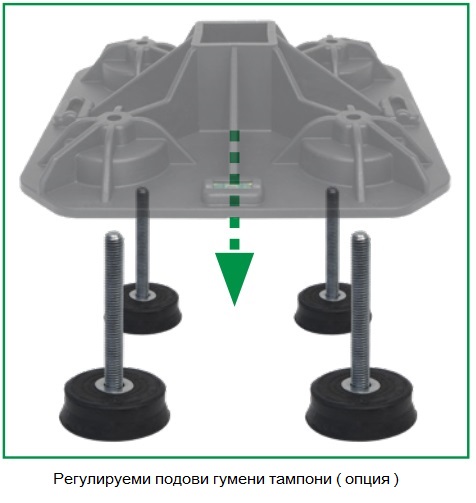 Регулируеми подови гумени тампони ( опция )