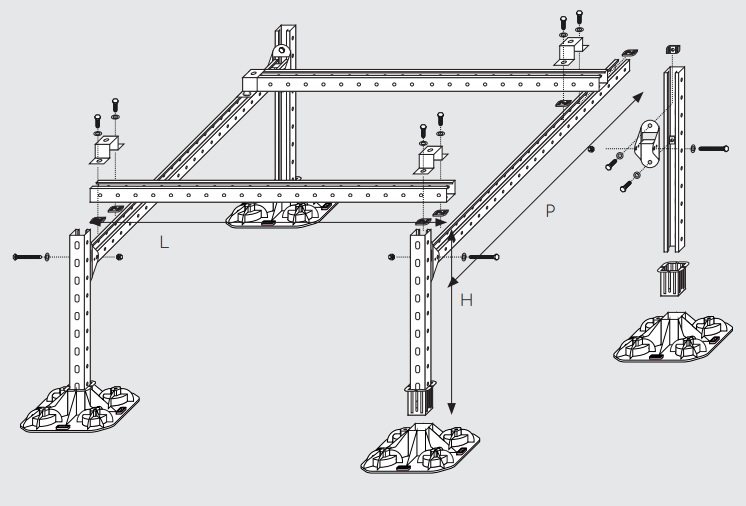 L

P

H