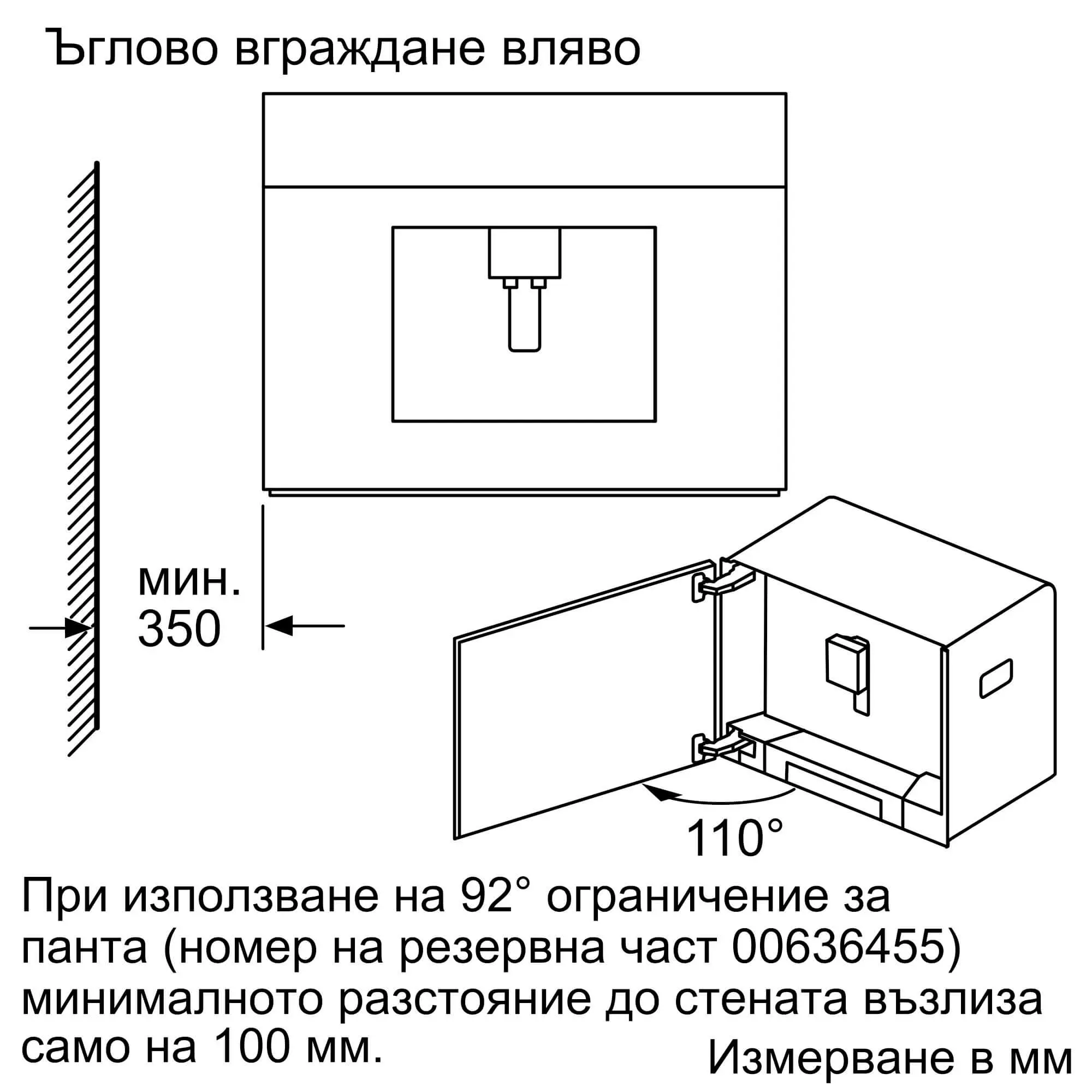 Ъглово вграждане вляво

мин.
350

110°

При използване на 92° ограничение за панта (номер на резервна част 00636455) минималното разстояние до стената възлиза само на 100 мм.

Измерване в мм