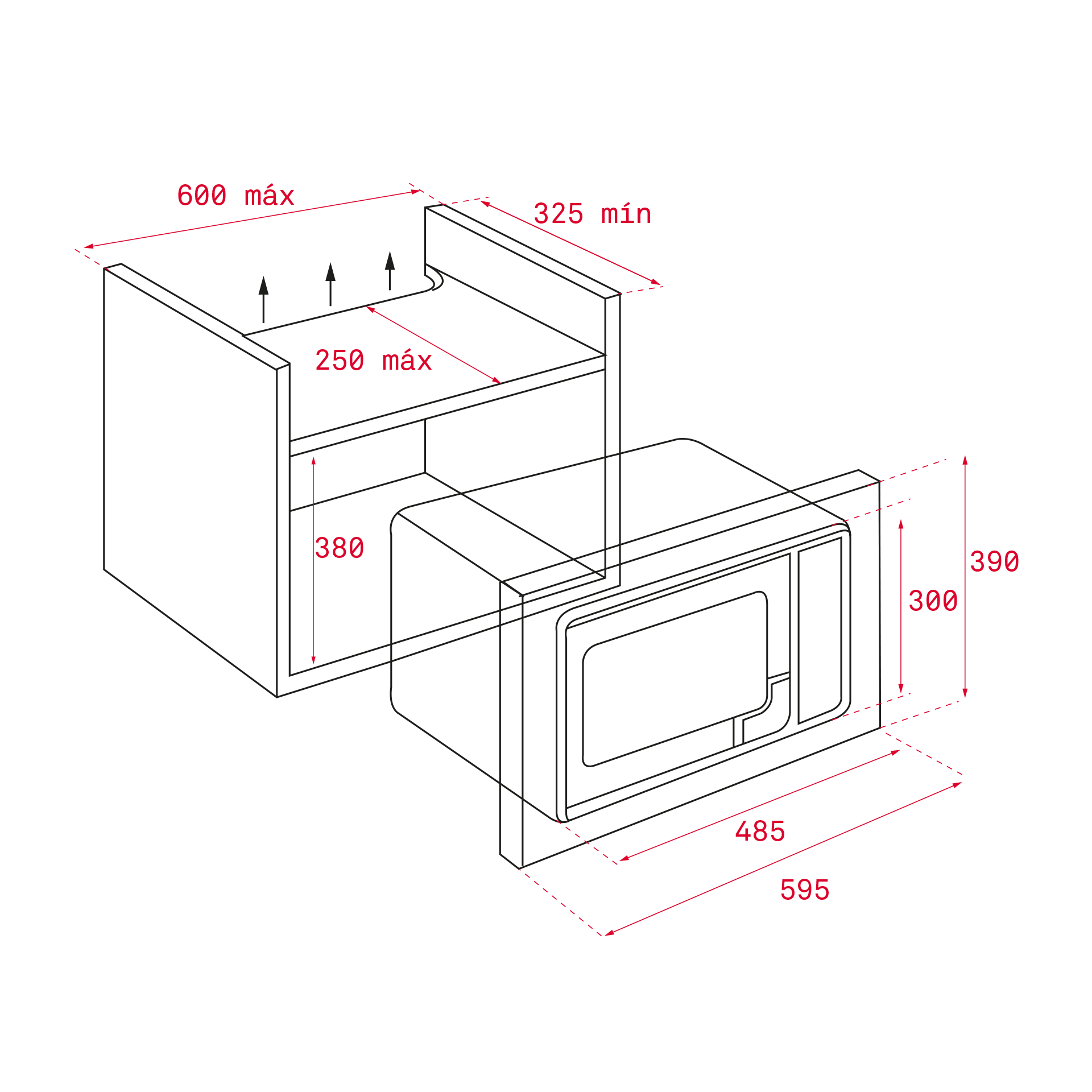 600 máx
325 mín
250 máx
380
390
300
485
595