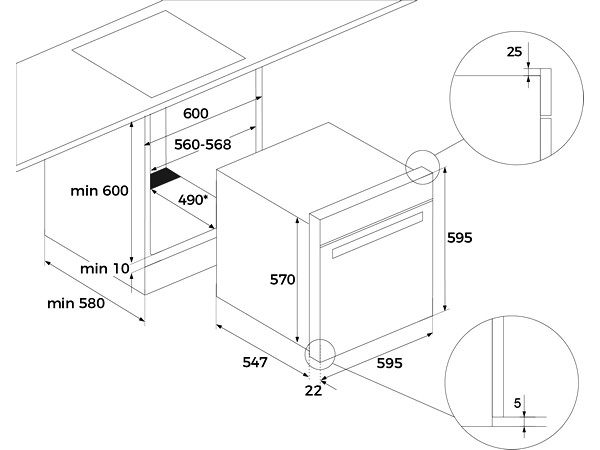 25
600
560-568
min 600
490*
595
min 10
570
min 580
547
595
22
5