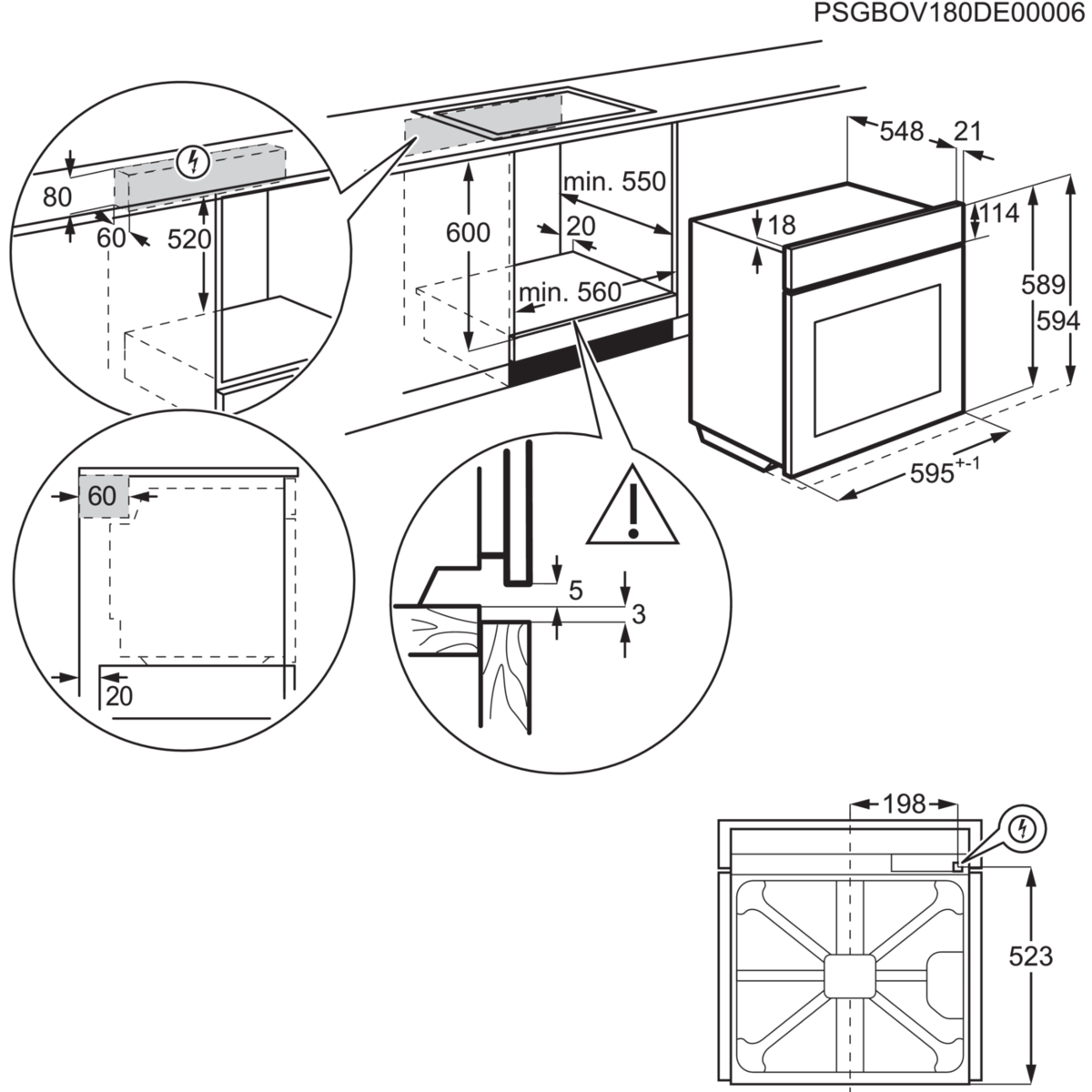 PSGBOV180DE00006

80
60
520

600
min. 550
20
min. 560

548
21
18
114
589
594
$595^{+-1}$

60
20

5
3

198
523