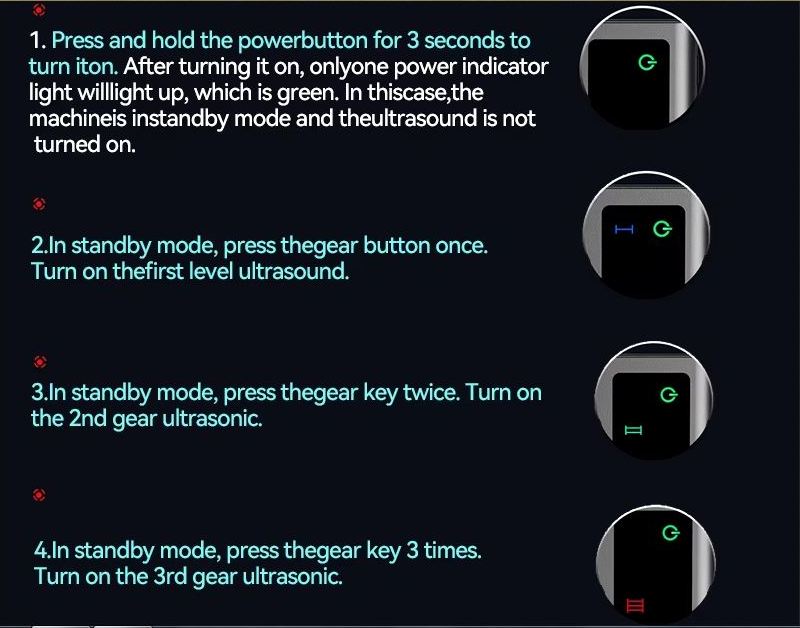 1. Press and hold the powerbutton for 3 seconds to turn iton. After turning it on, onlyone power indicator light willlight up, which is green. In thiscase,the machineis instandby mode and theultrasound is not turned on.

2.In standby mode, press thegear button once. Turn on thefirst level ultrasound.

3.In standby mode, press thegear key twice. Turn on the 2nd gear ultrasonic.

4.In standby mode, press thegear key 3 times. Turn on the 3rd gear ultrasonic.