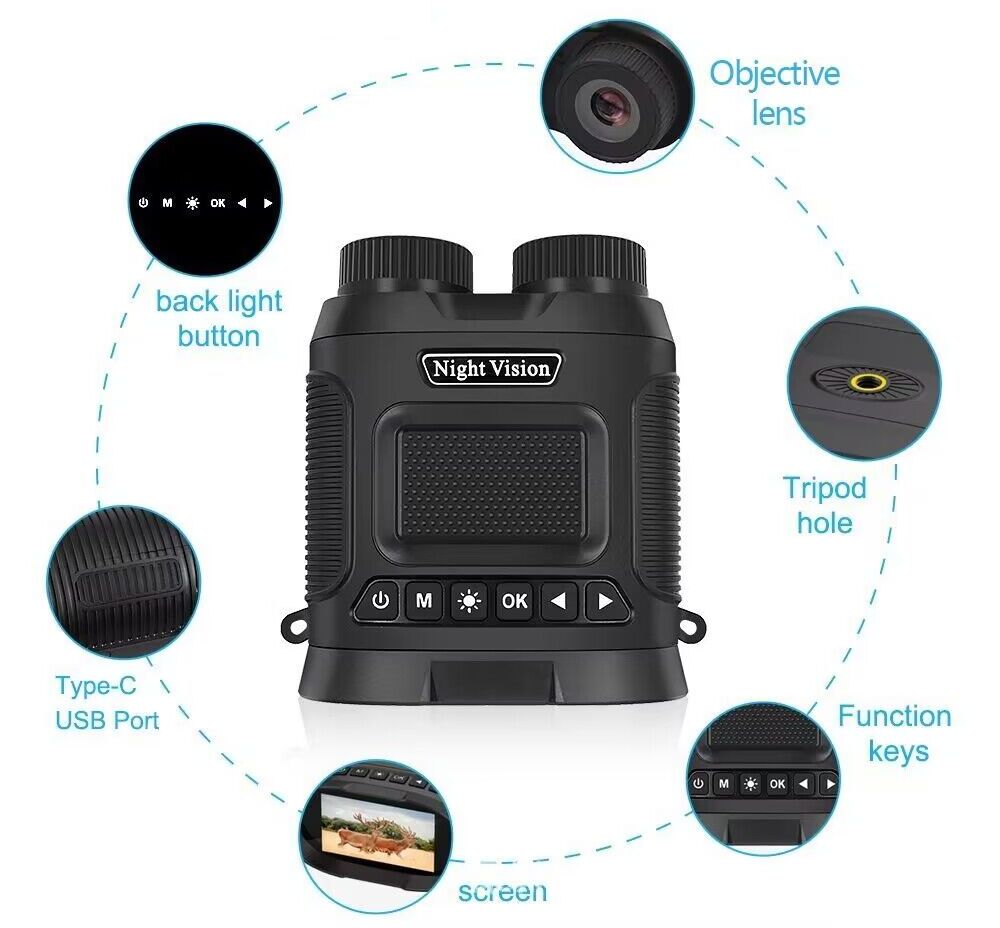 Objective lens

M OK

back light button

Night Vision

Tripod hole

M OK

Type-C USB Port

Function keys

M OK

screen