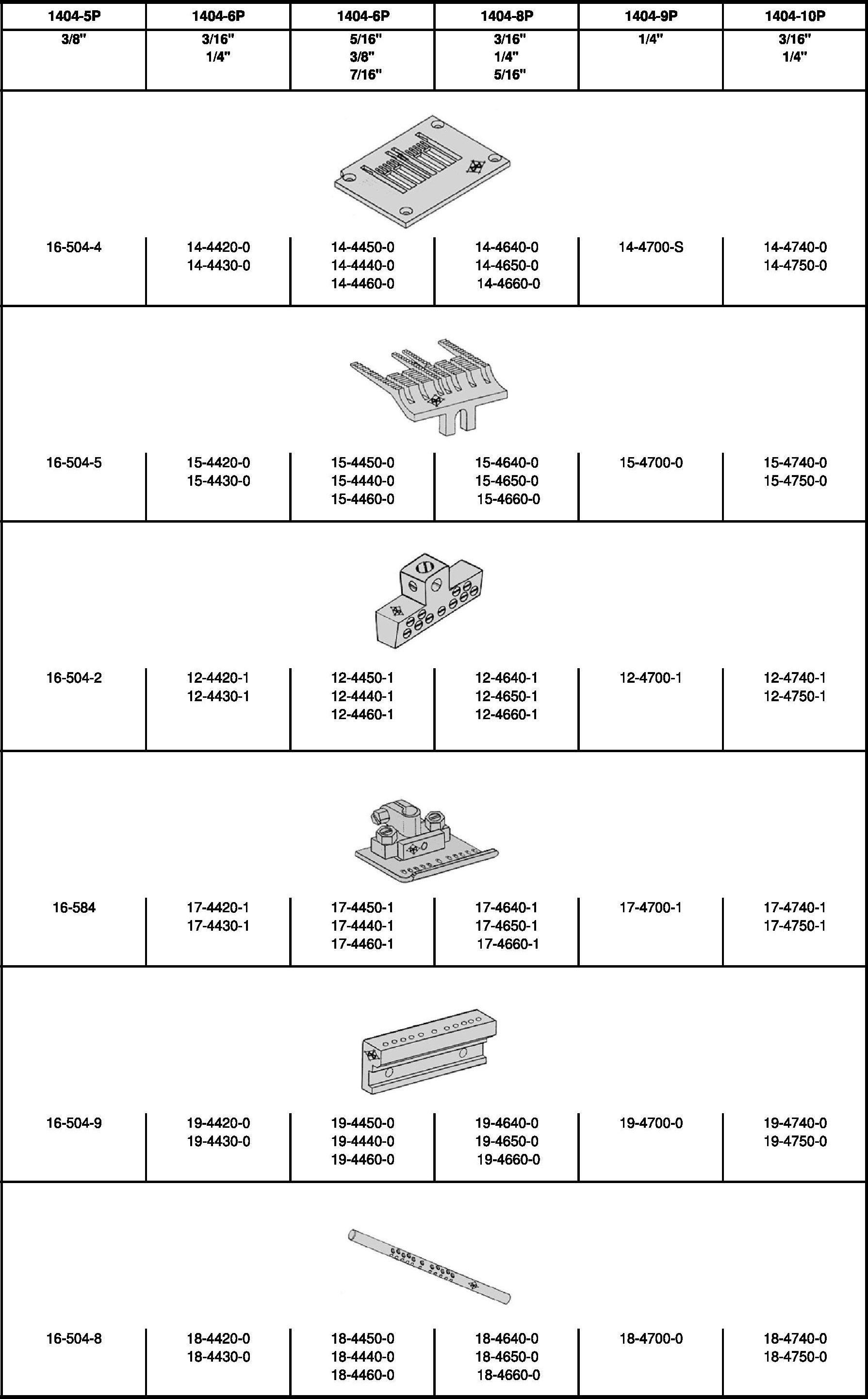 | 1404-5P | 1404-6P | 1404-6P | 1404-8P | 1404-9P | 1404-10P |
|---|---|---|---|---|---|
| 3/8" | 3/16" 1/4" | 5/16" 3/8" 7/16" | 3/16" 1/4" 5/16" | 1/4" | 3/16" 1/4" |
| 16-504-4 | 14-4420-0 14-4430-0 | 14-4450-0 14-4440-0 14-4460-0 | 14-4640-0 14-4650-0 14-4660-0 | 14-4700-S | 14-4740-0 14-4750-0 |
| 16-504-5 | 15-4420-0 15-4430-0 | 15-4450-0 15-4440-0 15-4460-0 | 15-4640-0 15-4650-0 15-4660-0 | 15-4700-0 | 15-4740-0 15-4750-0 |
| 16-504-2 | 12-4420-1 12-4430-1 | 12-4450-1 12-4440-1 12-4460-1 | 12-4640-1 12-4650-1 12-4660-1 | 12-4700-1 | 12-4740-1 12-4750-1 |
| 16-584 | 17-4420-1 17-4430-1 | 17-4450-1 17-4440-1 17-4460-1 | 17-4640-1 17-4650-1 17-4660-1 | 17-4700-1 | 17-4740-1 17-4750-1 |
| 16-504-9 | 19-4420-0 19-4430-0 | 19-4450-0 19-4440-0 19-4460-0 | 19-4640-0 19-4650-0 19-4660-0 | 19-4700-0 | 19-4740-0 19-4750-0 |
| 16-504-8 | 18-4420-0 18-4430-0 | 18-4450-0 18-4440-0 18-4460-0 | 18-4640-0 18-4650-0 18-4660-0 | 18-4700-0 | 18-4740-0 18-4750-0 |