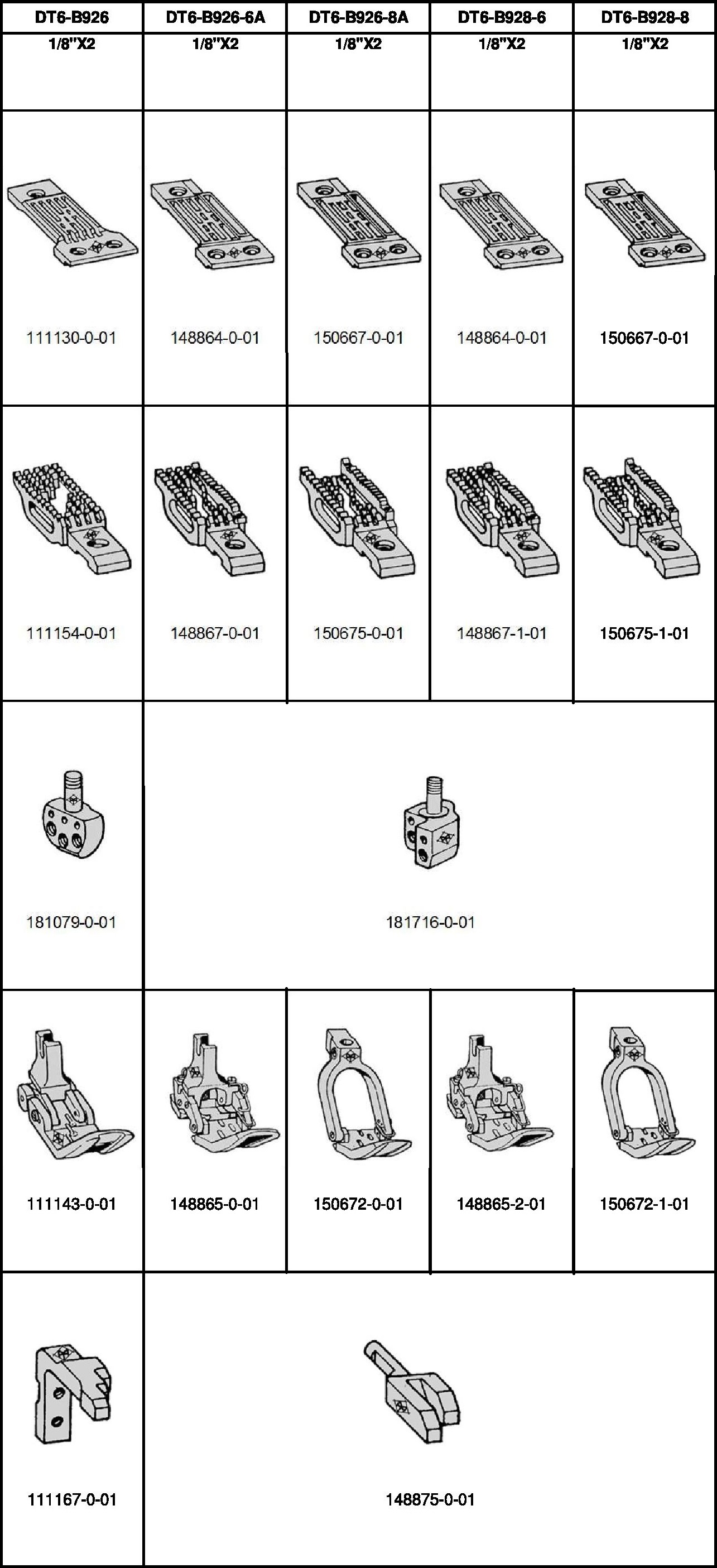 | DT6-B926 | DT6-B926-6A | DT6-B926-8A | DT6-B928-6 | DT6-B928-8 |
|---|---|---|---|---|
| 1/8"X2 | 1/8"X2 | 1/8"X2 | 1/8"X2 | 1/8"X2 |
| 111130-0-01 | 148864-0-01 | 150667-0-01 | 148864-0-01 | 150667-0-01 |
| 111154-0-01 | 148867-0-01 | 150675-0-01 | 148867-1-01 | 150675-1-01 |
| 181079-0-01 | 181716-0-01 | | | |
| 111143-0-01 | 148865-0-01 | 150672-0-01 | 148865-2-01 | 150672-1-01 |
| 111167-0-01 | 148875-0-01 | | | |