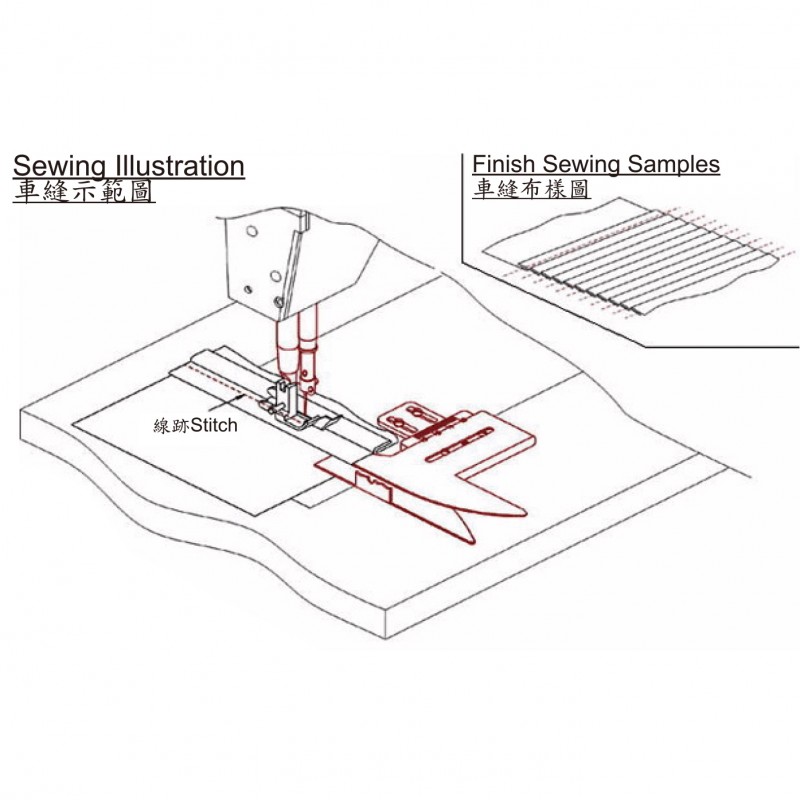 Sewing Illustration
車縫示範圖

Finish Sewing Samples
車縫布樣圖

線跡Stitch