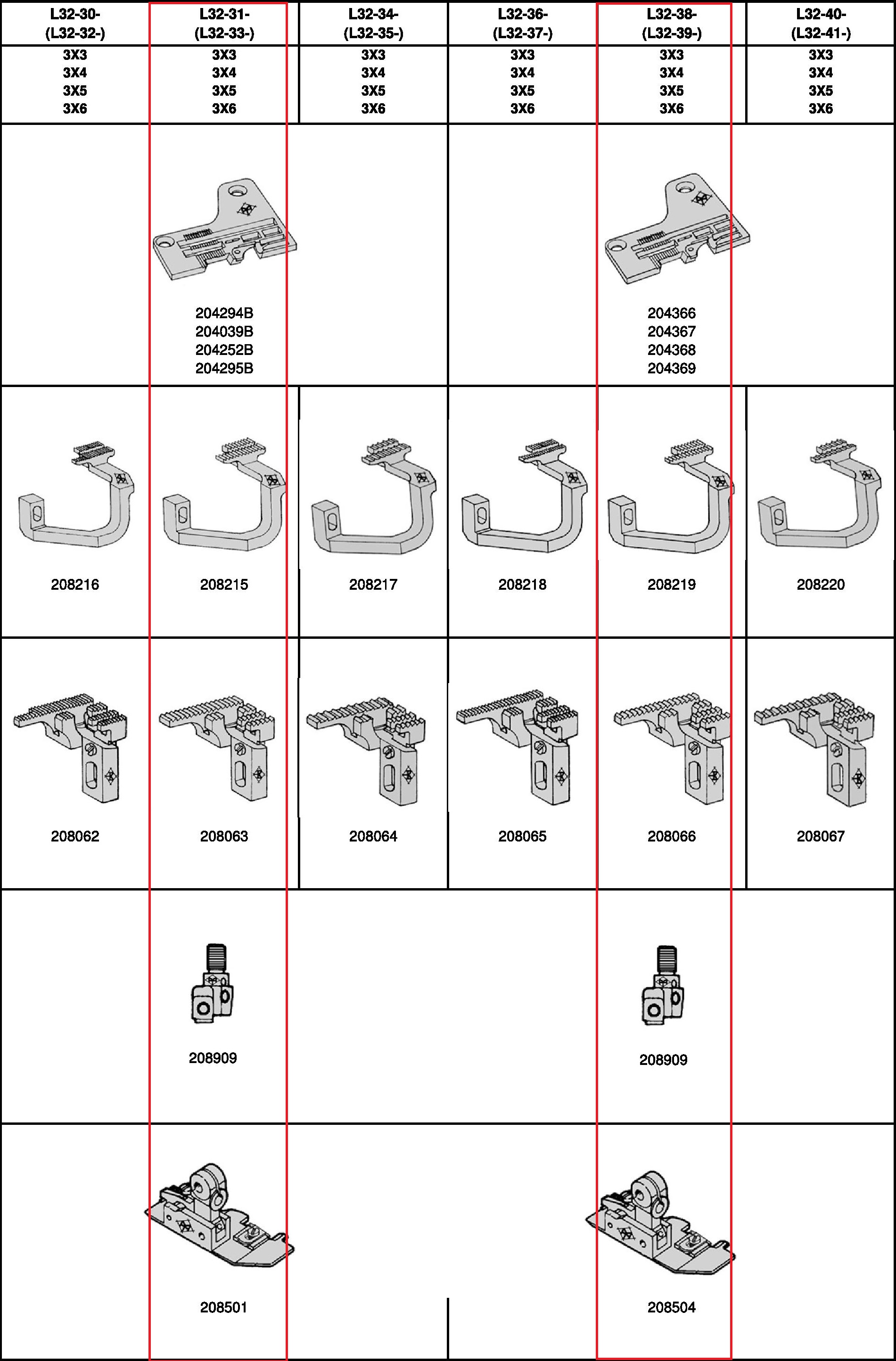 | L32-30- (L32-32-) | L32-31- (L32-33-) | L32-34- (L32-35-) | L32-36- (L32-37-) | L32-38- (L32-39-) | L32-40- (L32-41-) |
|---|---|---|---|---|---|
| 3X3 3X4 3X5 3X6 | 3X3 3X4 3X5 3X6 | 3X3 3X4 3X5 3X6 | 3X3 3X4 3X5 3X6 | 3X3 3X4 3X5 3X6 | 3X3 3X4 3X5 3X6 |
| | 204294B 204039B 204252B 204295B | | | 204366 204367 204368 204369 | |
| 208216 | 208215 | 208217 | 208218 | 208219 | 208220 |
| 208062 | 208063 | 208064 | 208065 | 208066 | 208067 |
| | 208909 | | | 208909 | |
| | 208501 | | | 208504 | |