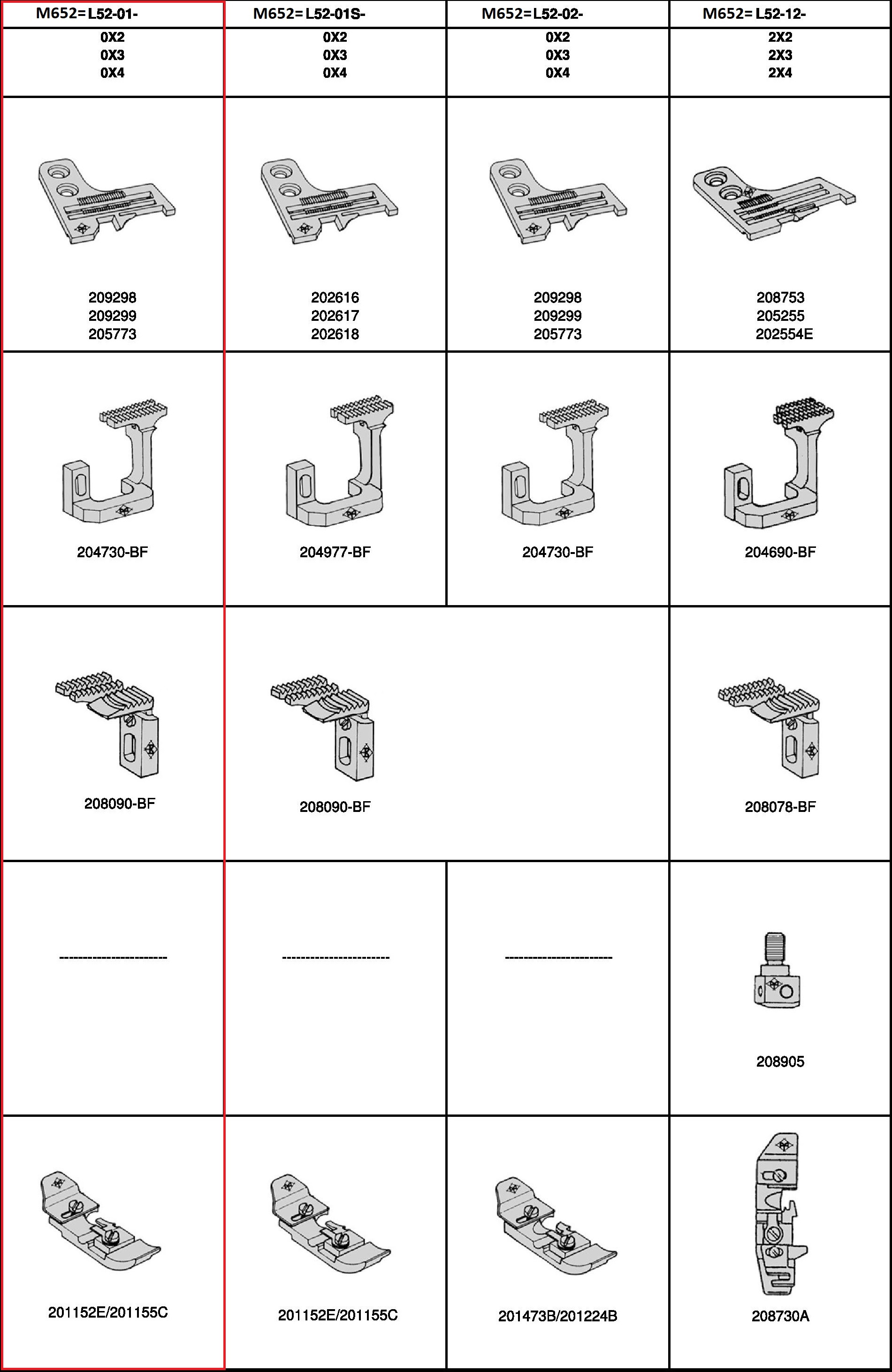 | M652=L52-01- | M652=L52-01S- | M652=L52-02- | M652=L52-12- |
|---|---|---|---|
| 0X2 0X3 0X4 | 0X2 0X3 0X4 | 0X2 0X3 0X4 | 2X2 2X3 2X4 |
| 209298 209299 205773 | 202616 202617 202618 | 209298 209299 205773 | 208753 205255 202554E |
| 204730-BF | 204977-BF | 204730-BF | 204690-BF |
| 208090-BF | 208090-BF | | 208078-BF |
| ----------------------- | ----------------------- | ----------------------- | 208905 |
| 201152E/201155C | 201152E/201155C | 201473B/201224B | 208730A |