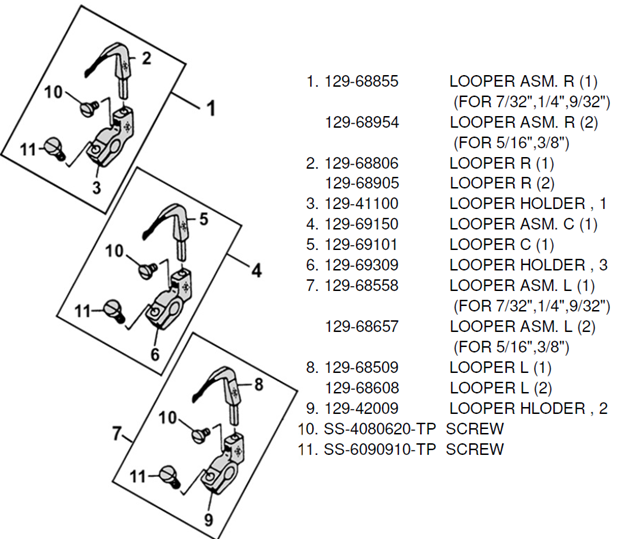 2
10
1
11
3
5
10
4
11
6
8
10
7
11
9

1. 129-68855 LOOPER ASM. R (1)
(FOR 7/32",1/4",9/32")
129-68954 LOOPER ASM. R (2)
(FOR 5/16",3/8")
2. 129-68806 LOOPER R (1)
129-68905 LOOPER R (2)
3. 129-41100 LOOPER HOLDER , 1
4. 129-69150 LOOPER ASM. C (1)
5. 129-69101 LOOPER C (1)
6. 129-69309 LOOPER HOLDER , 3
7. 129-68558 LOOPER ASM. L (1)
(FOR 7/32",1/4",9/32")
129-68657 LOOPER ASM. L (2)
(FOR 5/16",3/8")
8. 129-68509 LOOPER L (1)
129-68608 LOOPER L (2)
9. 129-42009 LOOPER HLODER , 2
10. SS-4080620-TP SCREW
11. SS-6090910-TP SCREW