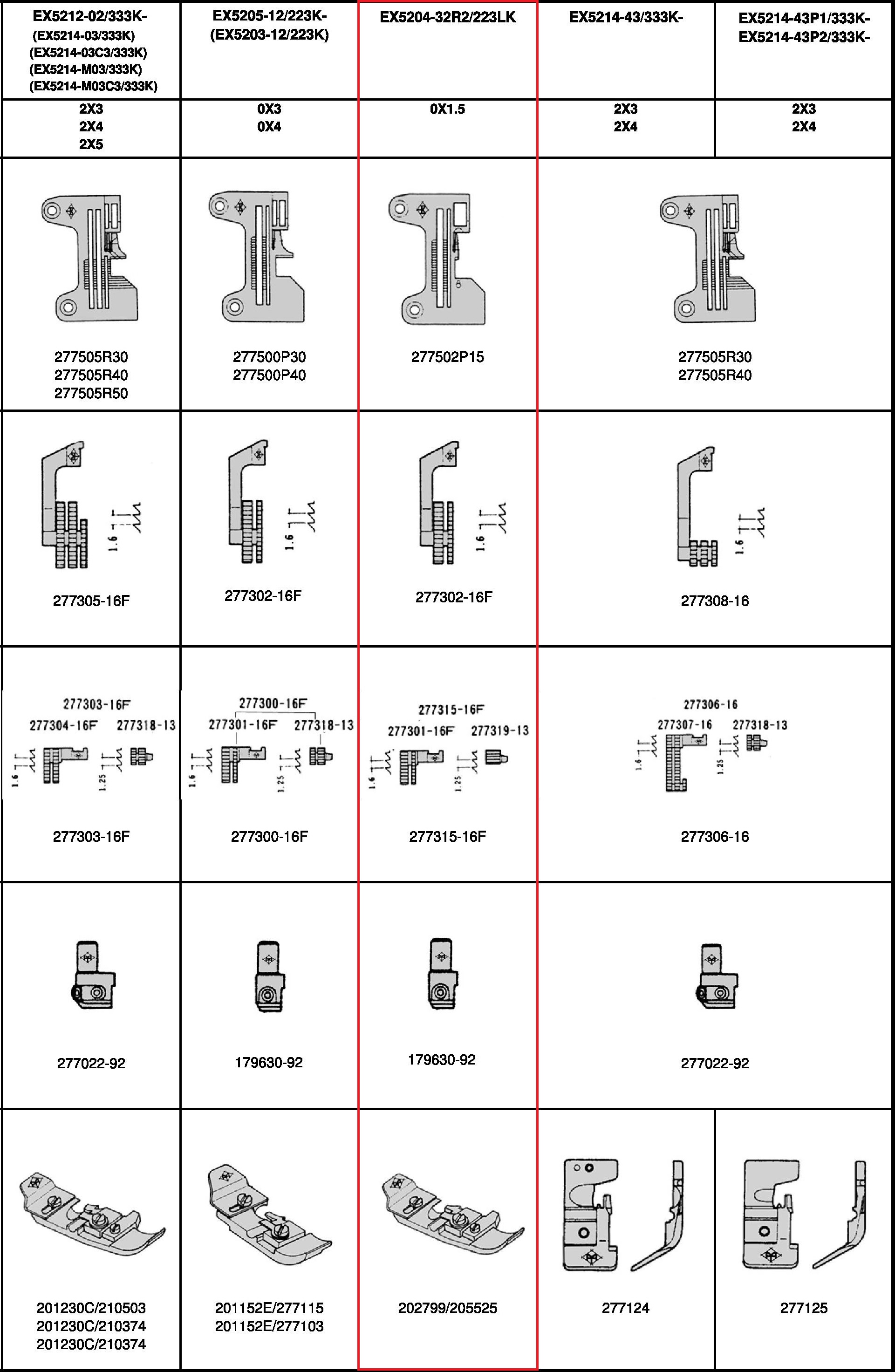 | EX5212-02/333K- (EX5214-03/333K) (EX5214-03C3/333K) (EX5214-M03/333K) (EX5214-M03C3/333K) | EX5205-12/223K- (EX5203-12/223K) | EX5204-32R2/223LK | EX5214-43/333K- | EX5214-43P1/333K- EX5214-43P2/333K- |
|---|---|---|---|---|
| 2X3 2X4 2X5 | 0X3 0X4 | 0X1.5 | 2X3 2X4 | 2X3 2X4 |
| 277505R30 277505R40 277505R50 | 277500P30 277500P40 | 277502P15 | 277505R30 277505R40 | |
| 1.6 277305-16F | 1.6 277302-16F | 1.6 277302-16F | 1.6 277308-16 | |
| 277303-16F 277304-16F 277318-13 1.6 1.25 277303-16F | 277300-16F 277301-16F 277318-13 1.6 1.25 277300-16F | 277315-16F 277301-16F 277319-13 1.6 1.25 277315-16F | 277306-16 277307-16 277318-13 1.6 1.25 277306-16 | |
| 277022-92 | 179630-92 | 179630-92 | 277022-92 | |
| 201230C/210503 201230C/210374 201230C/210374 | 201152E/277115 201152E/277103 | 202799/205525 | 277124 | 277125 |