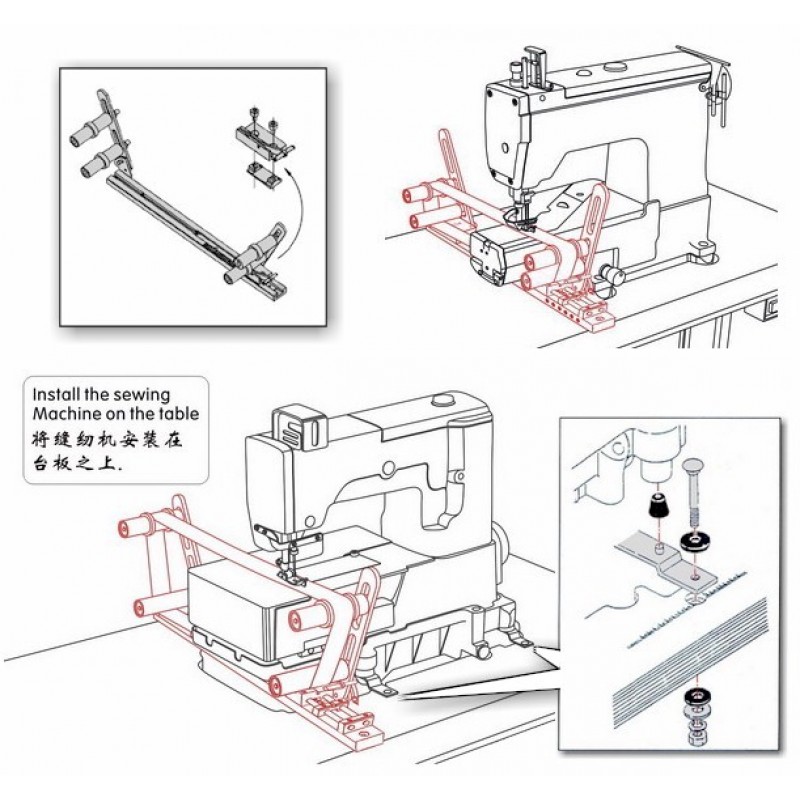 Install the sewing Machine on the table
将缝纫机安装在台板之上.