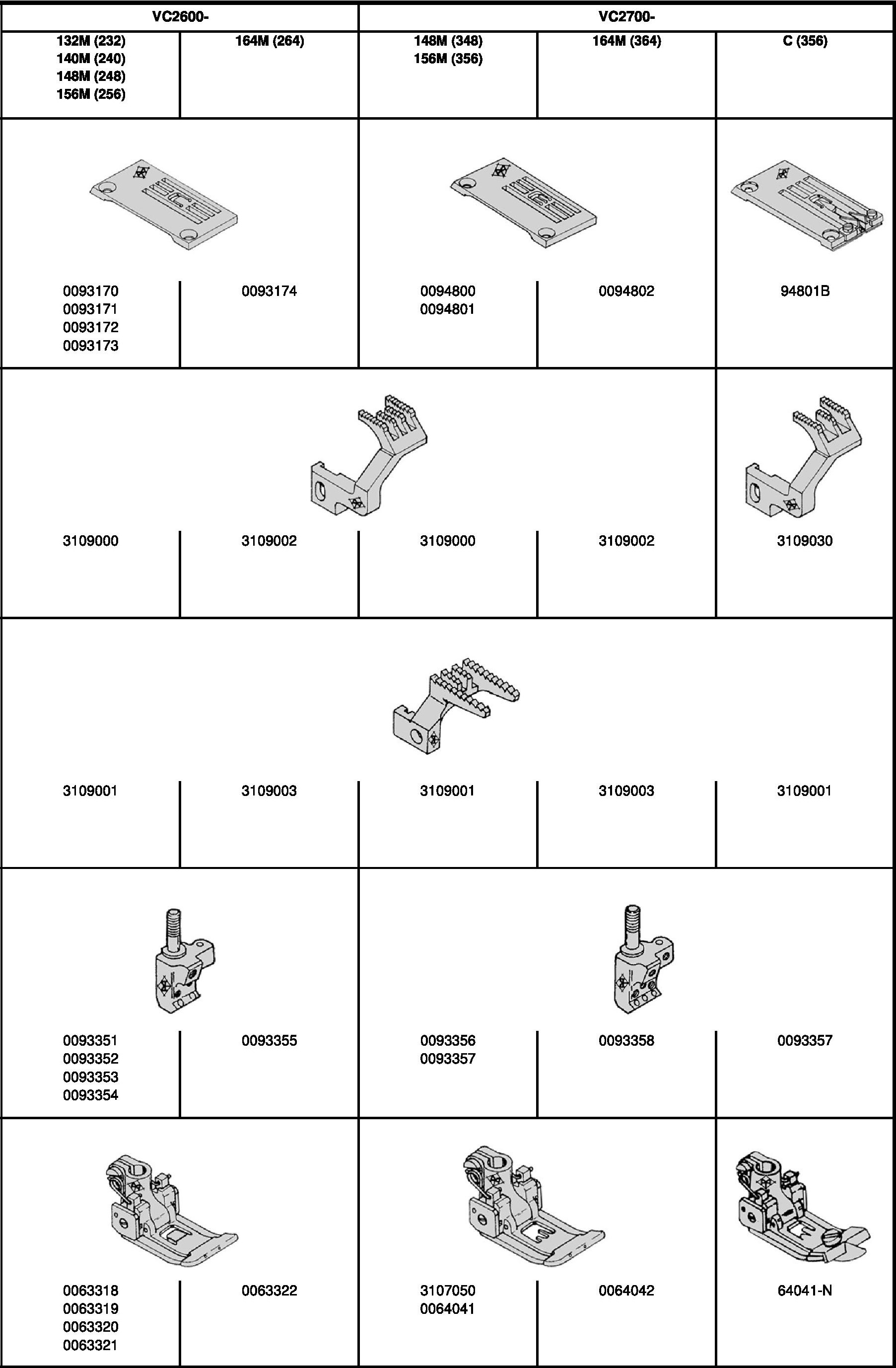 | VC2600- | | VC2700- | | |
|---|---|---|---|---|
| 132M (232) 140M (240) 148M (248) 156M (256) | 164M (264) | 148M (348) 156M (356) | 164M (364) | C (356) |
| 0093170 0093171 0093172 0093173 | 0093174 | 0094800 0094801 | 0094802 | 94801B |
| 3109000 | 3109002 | 3109000 | 3109002 | 3109030 |
| 3109001 | 3109003 | 3109001 | 3109003 | 3109001 |
| 0093351 0093352 0093353 0093354 | 0093355 | 0093356 0093357 | 0093358 | 0093357 |
| 0063318 0063319 0063320 0063321 | 0063322 | 3107050 0064041 | 0064042 | 64041-N |