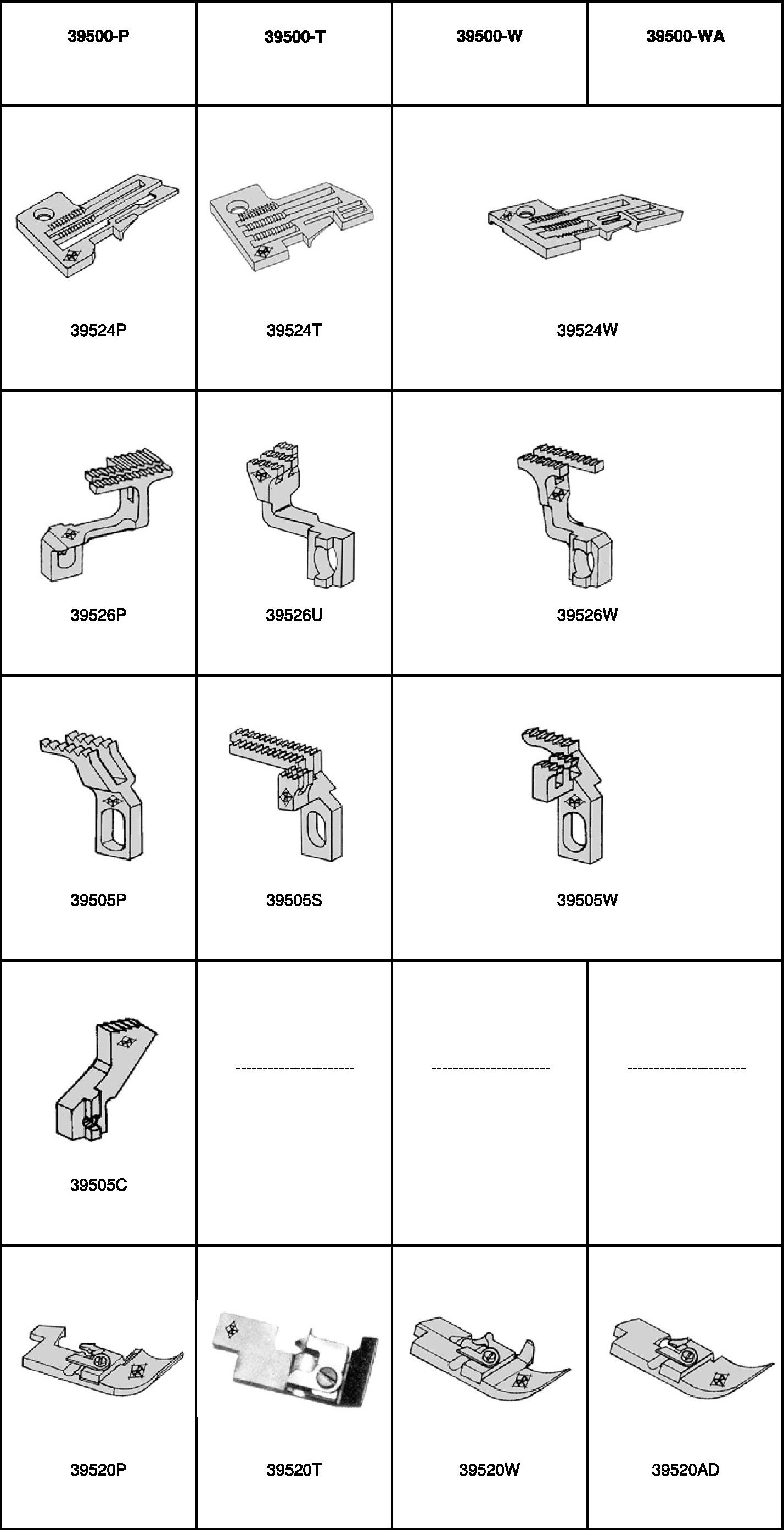 | 39500-P | 39500-T | 39500-W | 39500-WA |
|---|---|---|---|
| 39524P | 39524T | 39524W | |
| 39526P | 39526U | 39526W | |
| 39505P | 39505S | 39505W | |
| 39505C | --------------------- | --------------------- | --------------------- |
| 39520P | 39520T | 39520W | 39520AD |