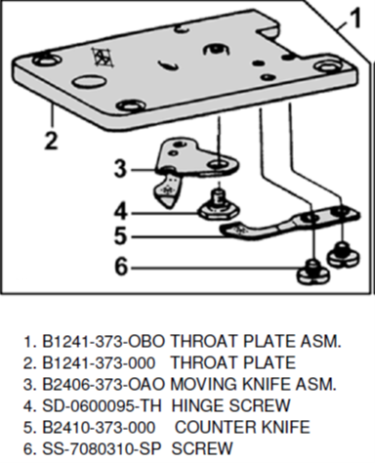 1
2
3
4
5
6

1. B1241-373-OBO THROAT PLATE ASM.
2. B1241-373-000 THROAT PLATE
3. B2406-373-OAO MOVING KNIFE ASM.
4. SD-0600095-TH HINGE SCREW
5. B2410-373-000 COUNTER KNIFE
6. SS-7080310-SP SCREW