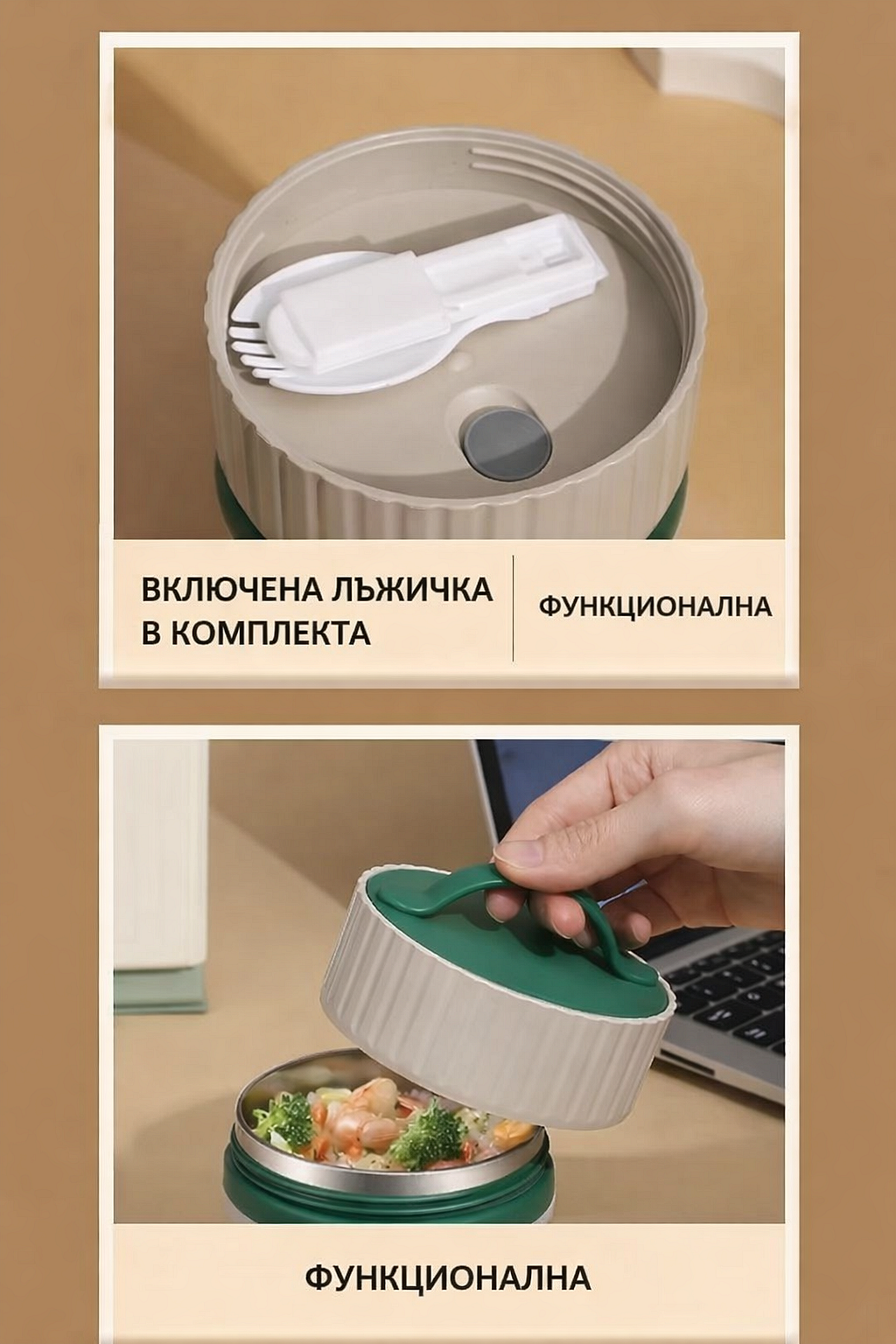 ВКЛЮЧЕНА ЛЪЖИЧКА В КОМПЛЕКТА

ФУНКЦИОНАЛНА

ФУНКЦИОНАЛНА