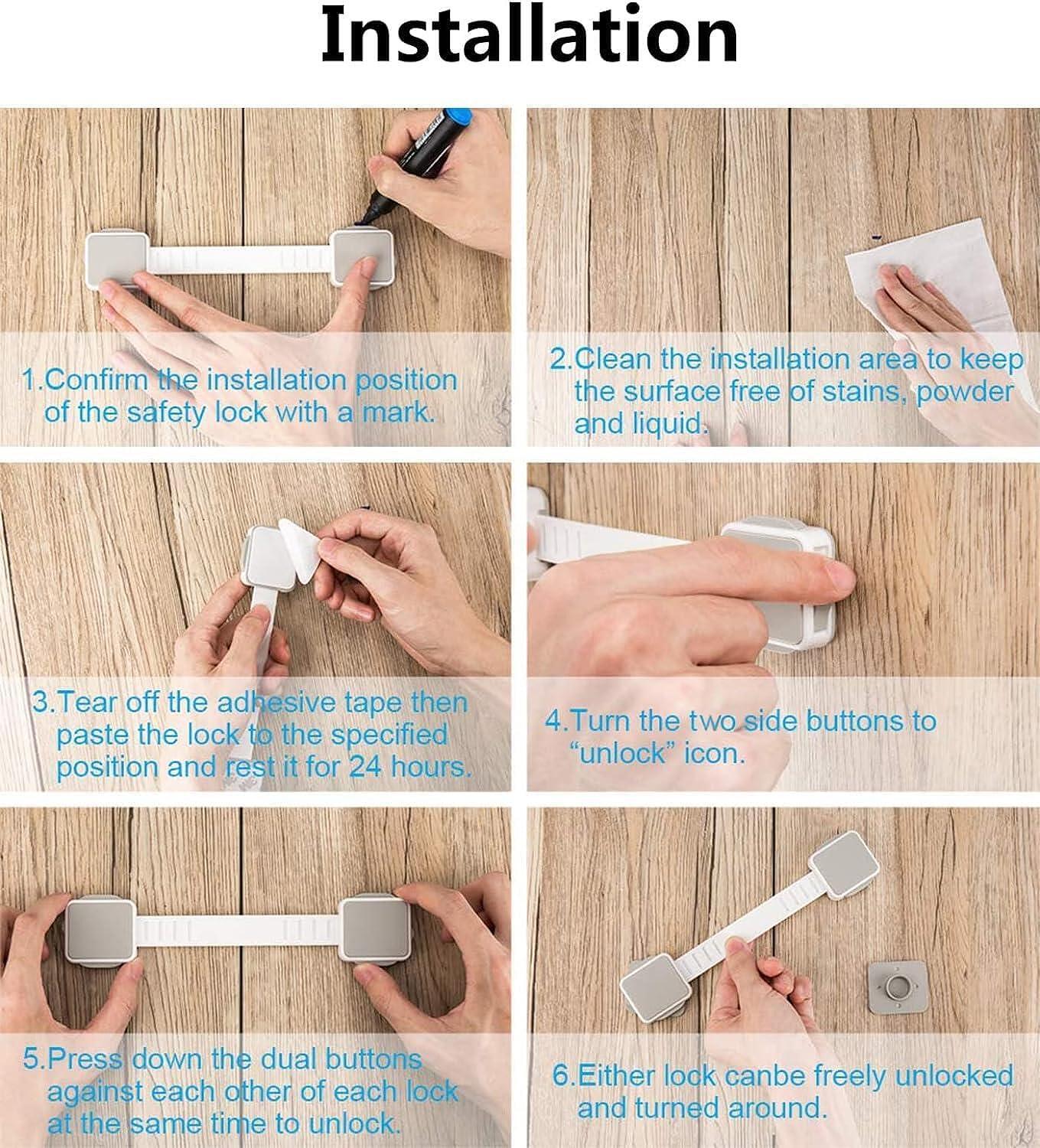 Installation

1.Confirm the installation position of the safety lock with a mark.

2.Clean the installation area to keep the surface free of stains, powder and liquid.

3.Tear off the adhesive tape then paste the lock to the specified position and rest it for 24 hours.

4.Turn the two side buttons to “unlock” icon.

5.Press down the dual buttons against each other of each lock at the same time to unlock.

6.Either lock canbe freely unlocked and turned around.