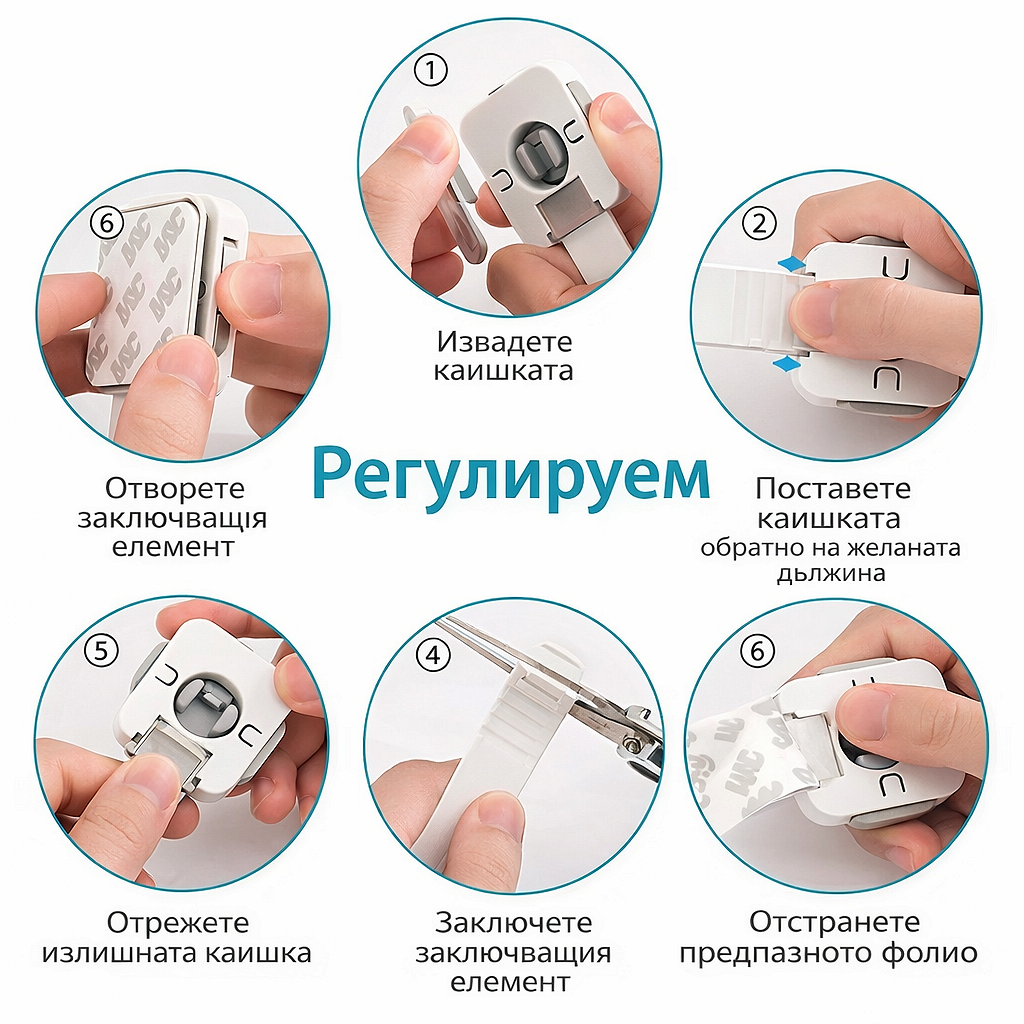 ①

Извадете каишката

⑥

Отворете заключващія елемент

Регулируем

②

Поставете каишката обратно на желаната дължина

⑤

Отрежете излишната каишка

④

Заключете заключващия елемент

⑥

Отстранете предпазното фолио