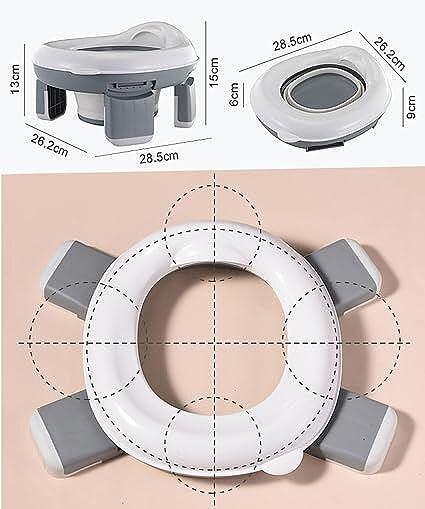 13cm
15cm
26.2cm
28.5cm
28.5cm
26.2cm
6cm
9cm