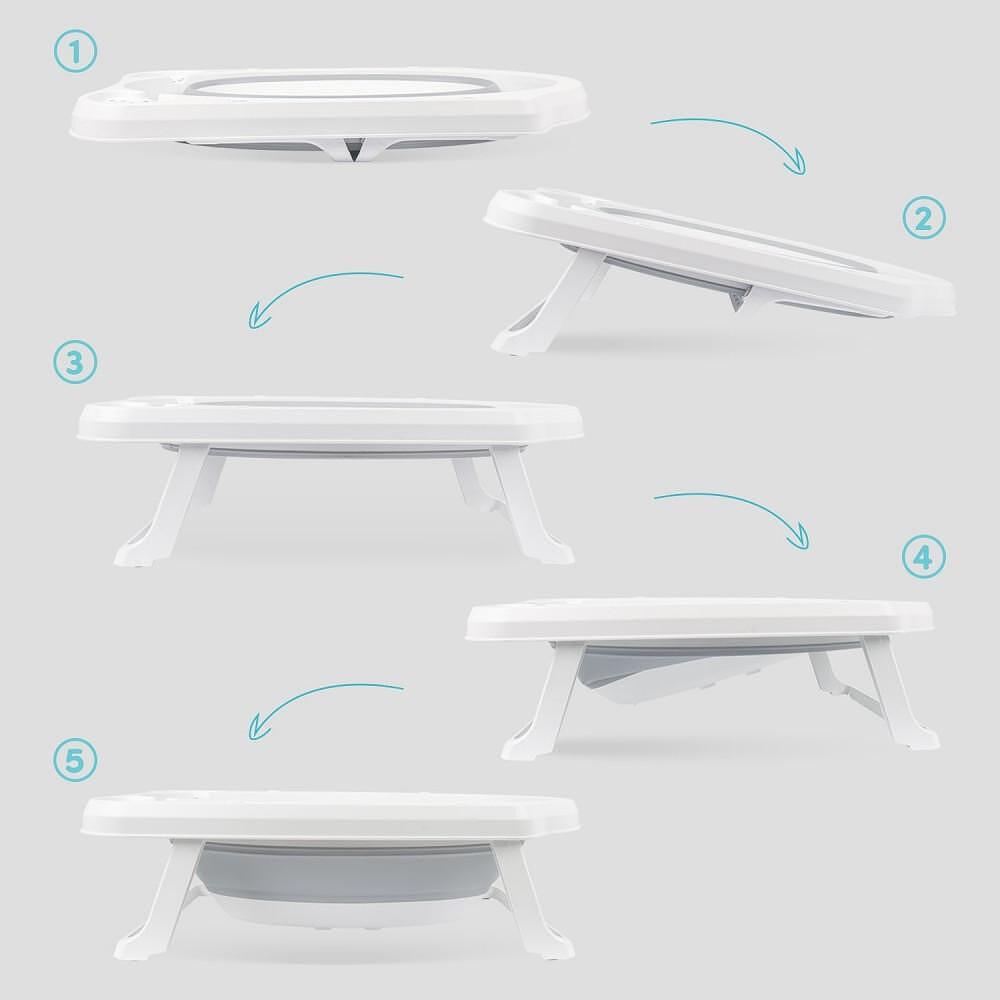 1
2
3
4
5