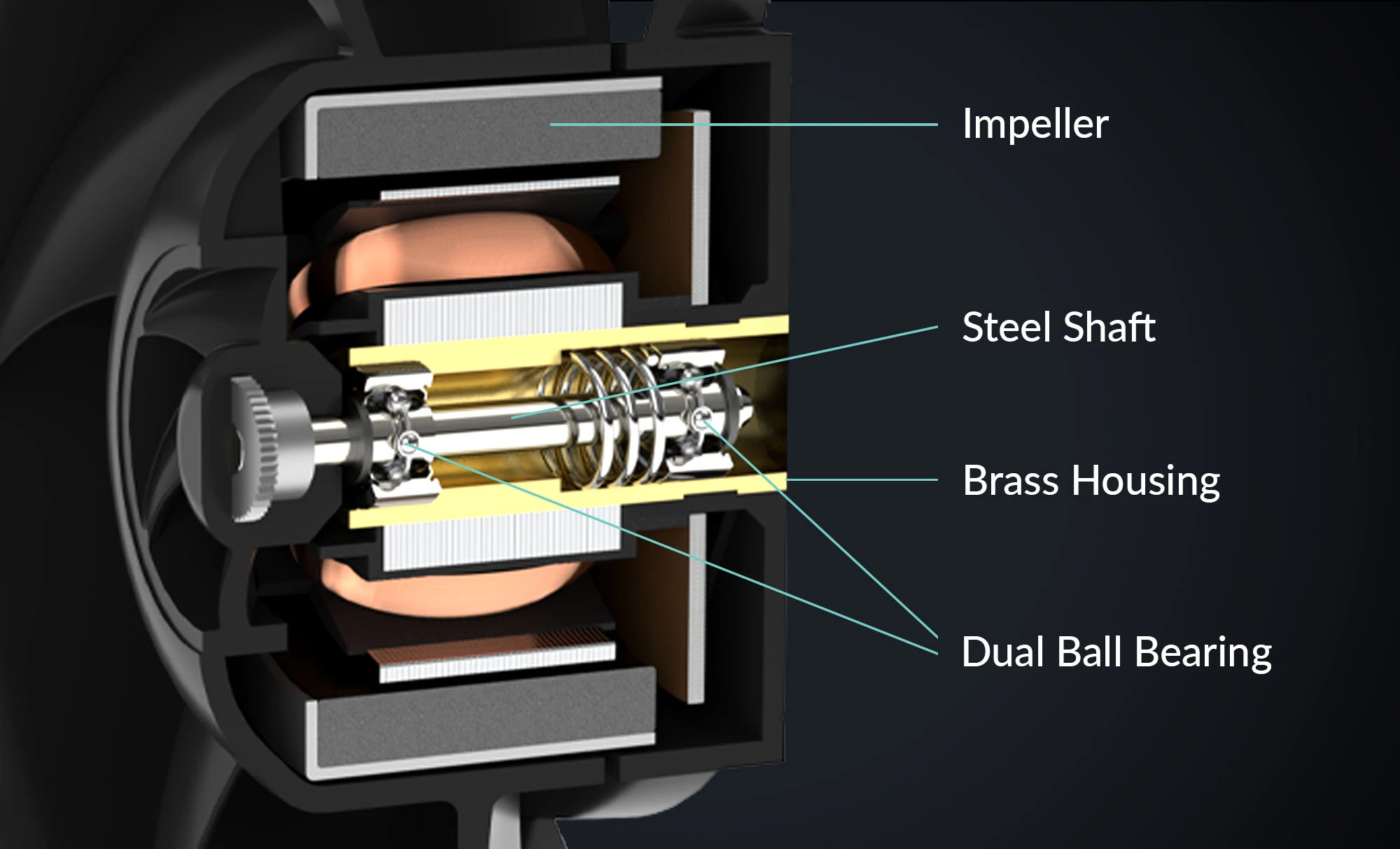 Impeller

Steel Shaft

Brass Housing

Dual Ball Bearing