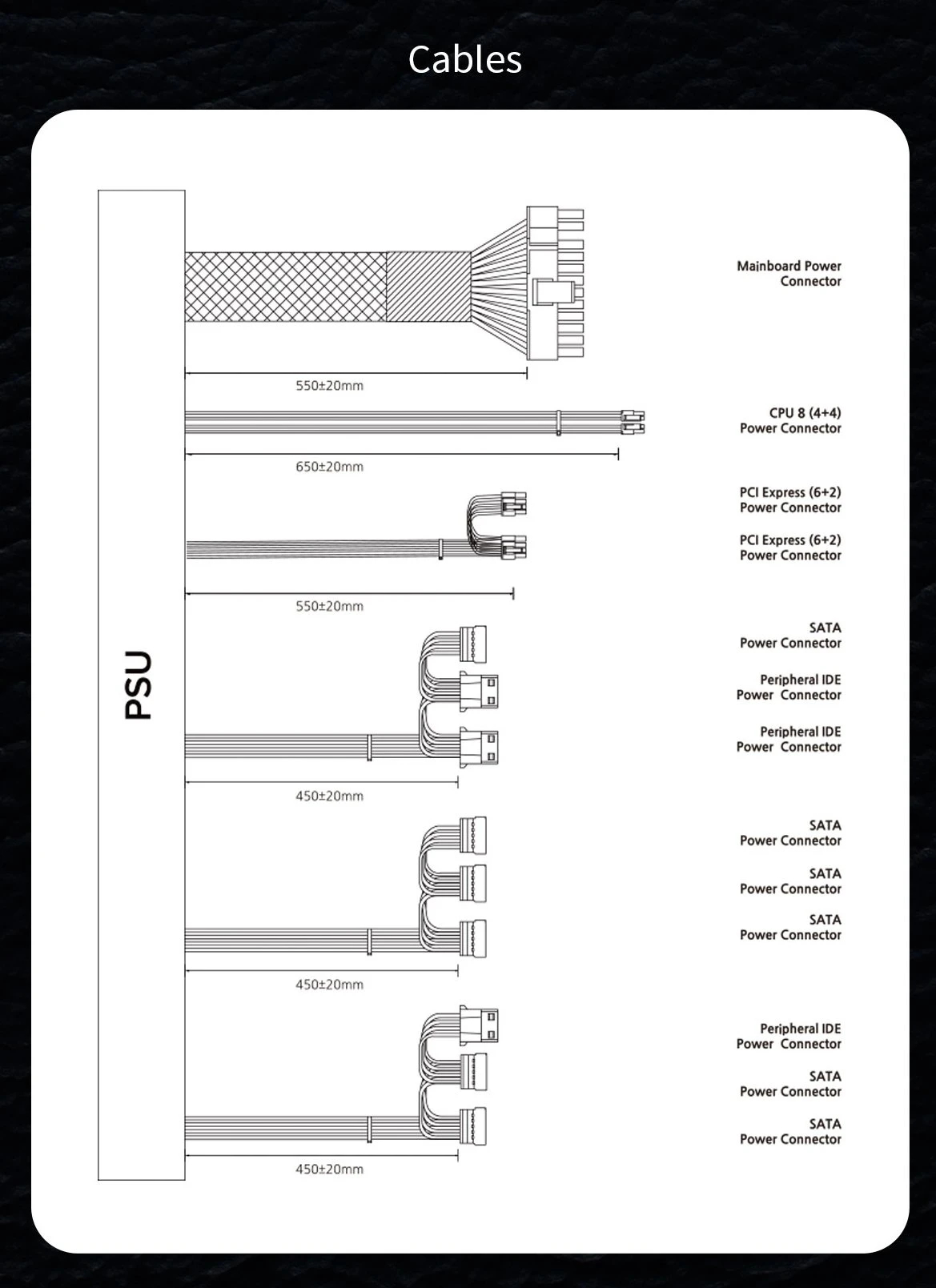 Cables

PSU

Mainboard Power Connector

550±20mm

CPU 8 (4+4) Power Connector

650±20mm

PCI Express (6+2) Power Connector

PCI Express (6+2) Power Connector

550±20mm

SATA Power Connector

Peripheral IDE Power Connector

Peripheral IDE Power Connector

450±20mm

SATA Power Connector

SATA Power Connector

SATA Power Connector

450±20mm

Peripheral IDE Power Connector

SATA Power Connector

SATA Power Connector

450±20mm