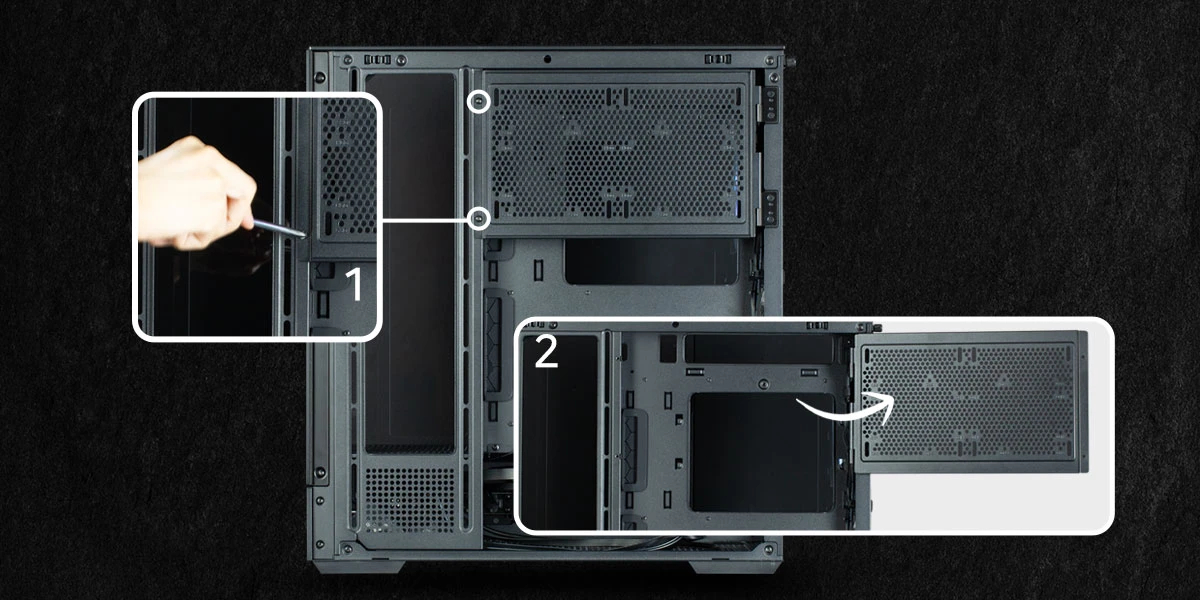 1

2