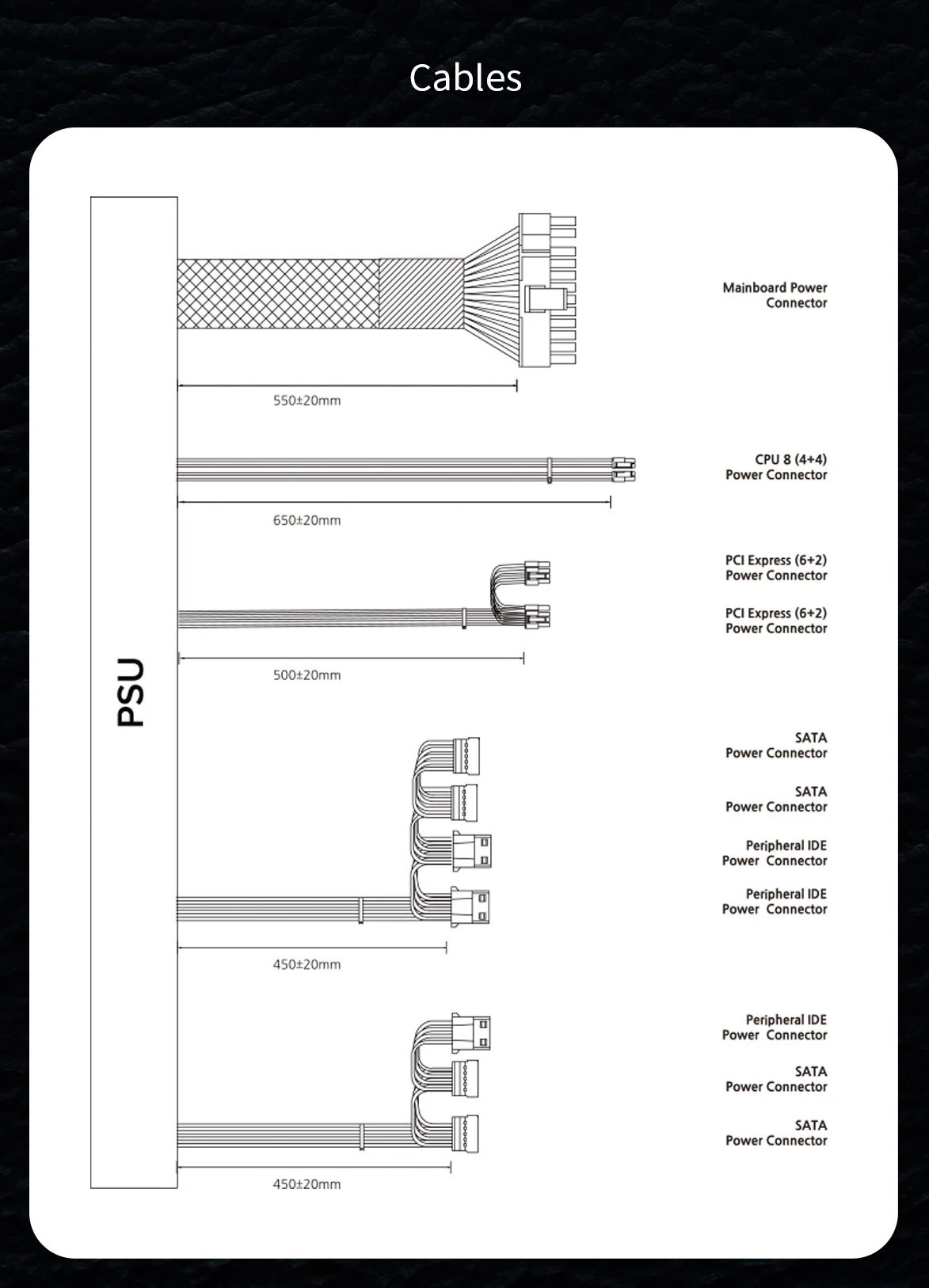 Cables

PSU

Mainboard Power Connector

550±20mm

CPU 8 (4+4) Power Connector

650±20mm

PCI Express (6+2) Power Connector

PCI Express (6+2) Power Connector

500±20mm

SATA Power Connector

SATA Power Connector

Peripheral IDE Power Connector

Peripheral IDE Power Connector

450±20mm

Peripheral IDE Power Connector

SATA Power Connector

SATA Power Connector

450±20mm