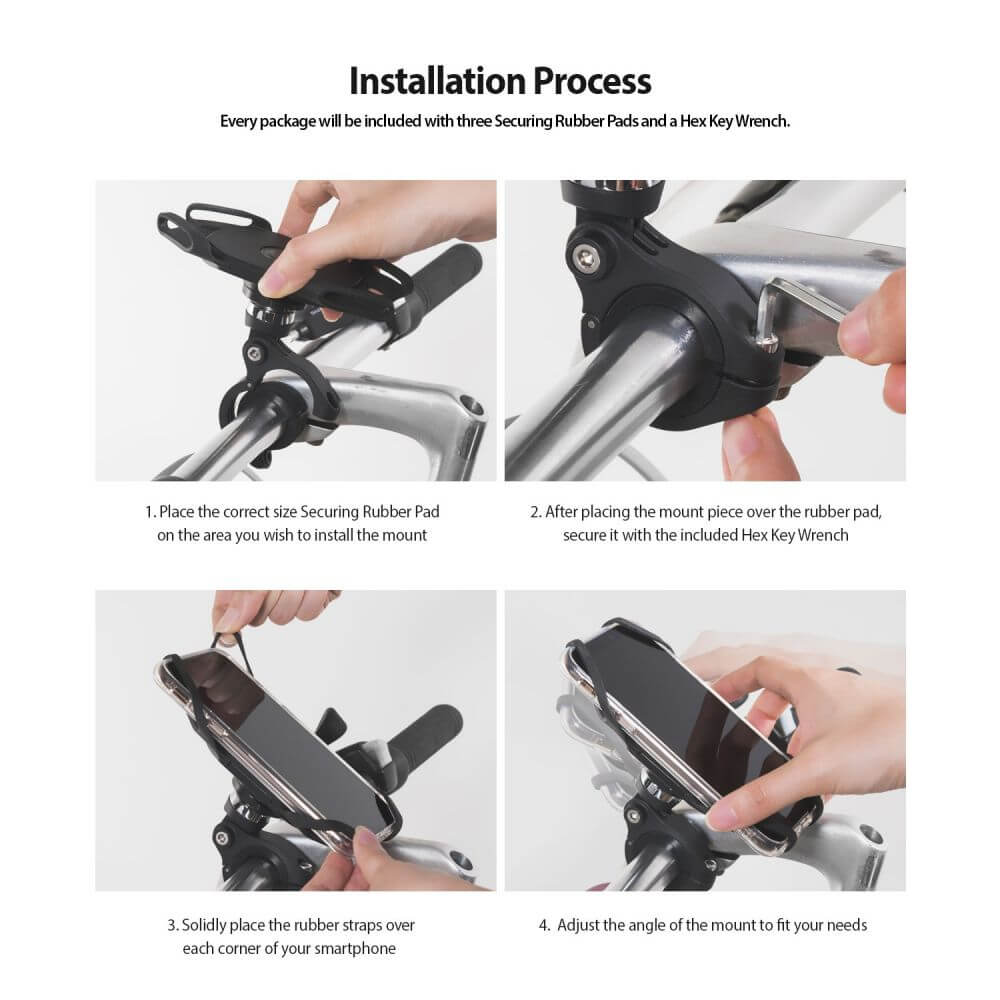 Installation Process

Every package will be included with three Securing Rubber Pads and a Hex Key Wrench.

1. Place the correct size Securing Rubber Pad on the area you wish to install the mount

2. After placing the mount piece over the rubber pad, secure it with the included Hex Key Wrench

3. Solidly place the rubber straps over each corner of your smartphone

4. Adjust the angle of the mount to fit your needs