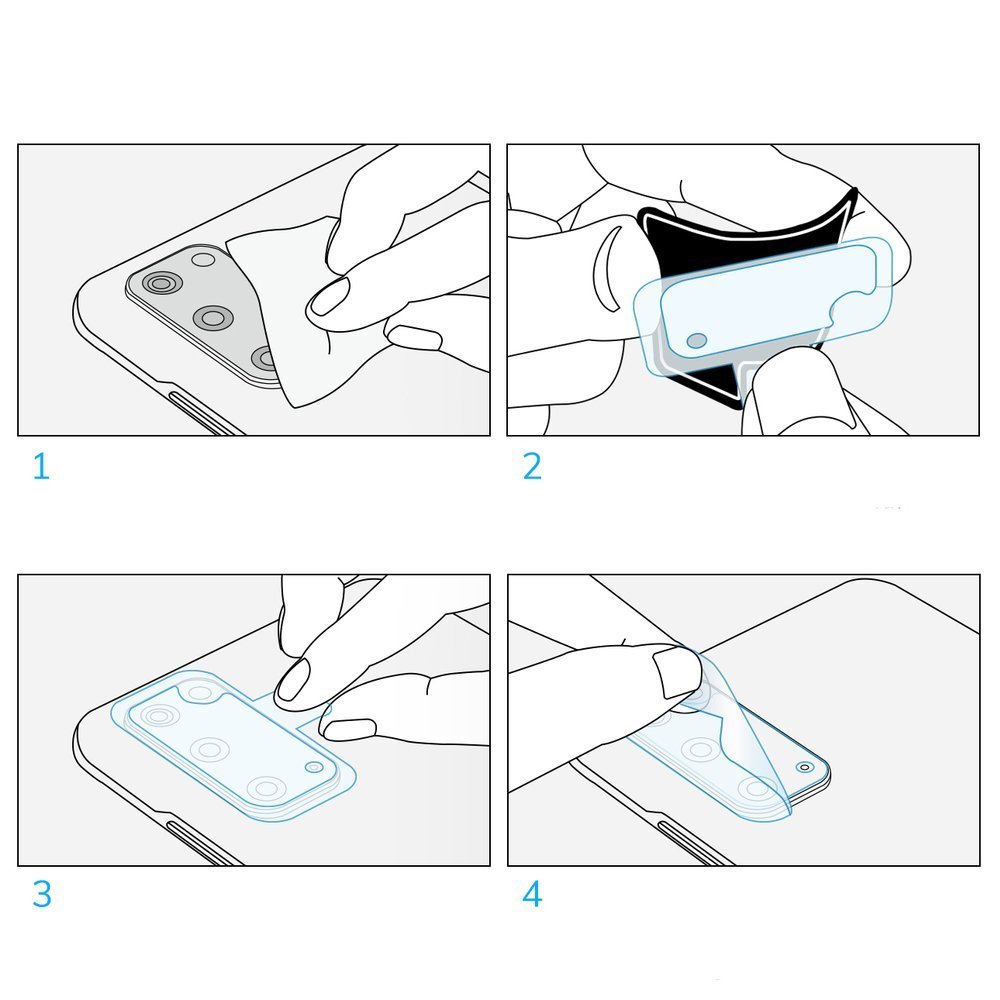 1

2

3

4