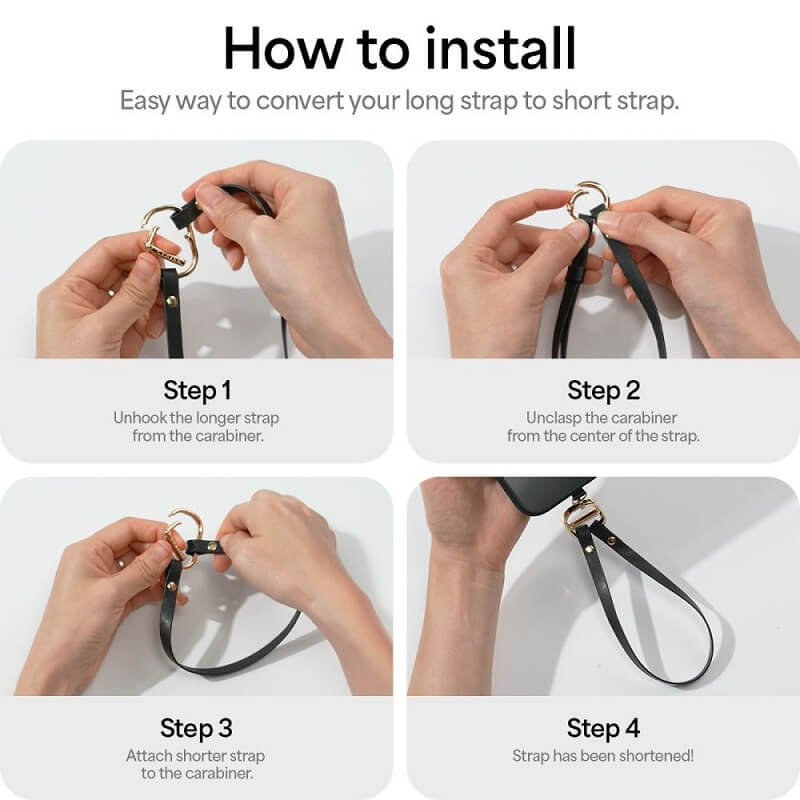 How to install

Easy way to convert your long strap to short strap.

Step 1
Unhook the longer strap from the carabiner.

Step 2
Unclasp the carabiner from the center of the strap.

Step 3
Attach shorter strap to the carabiner.

Step 4
Strap has been shortened!