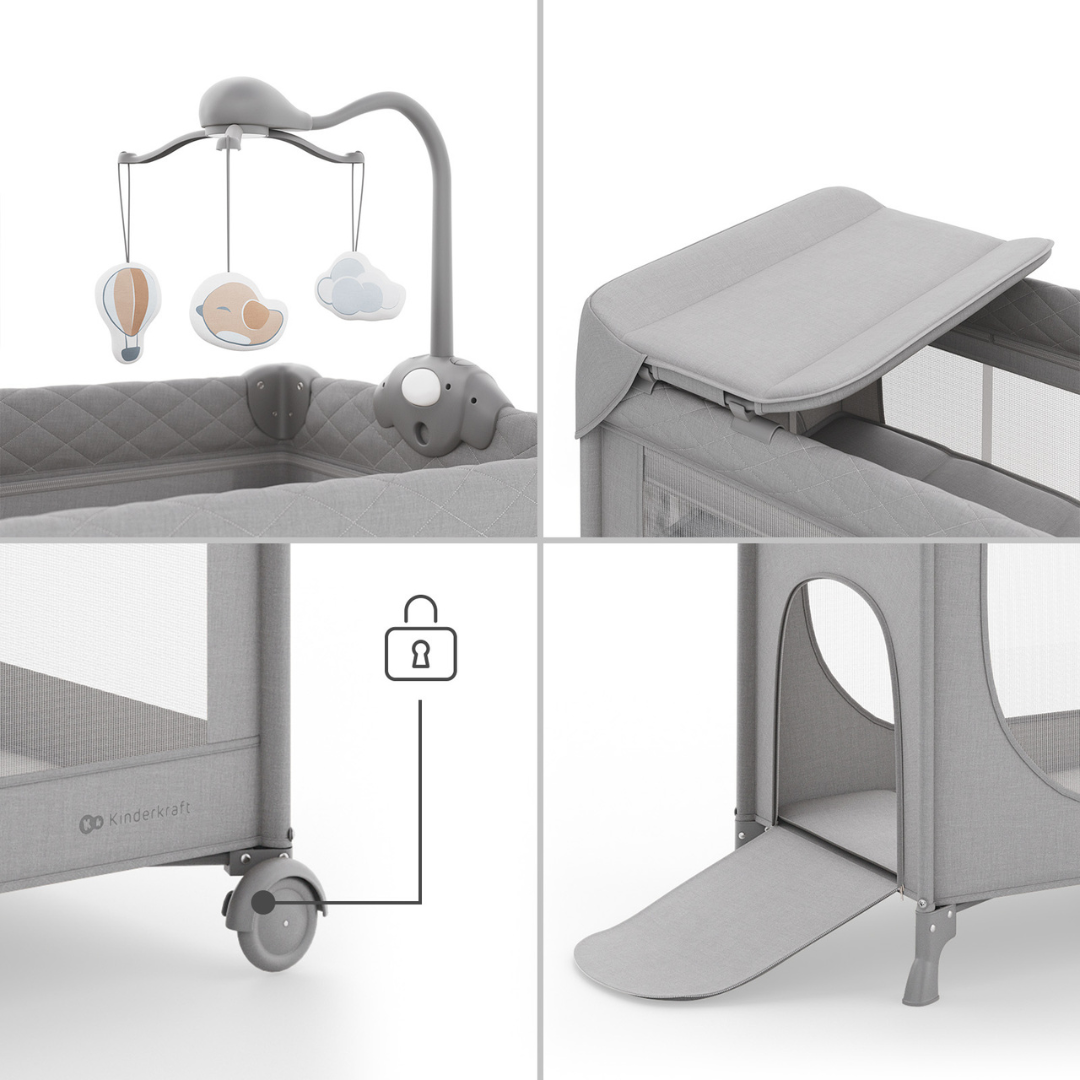 Kinderkraft