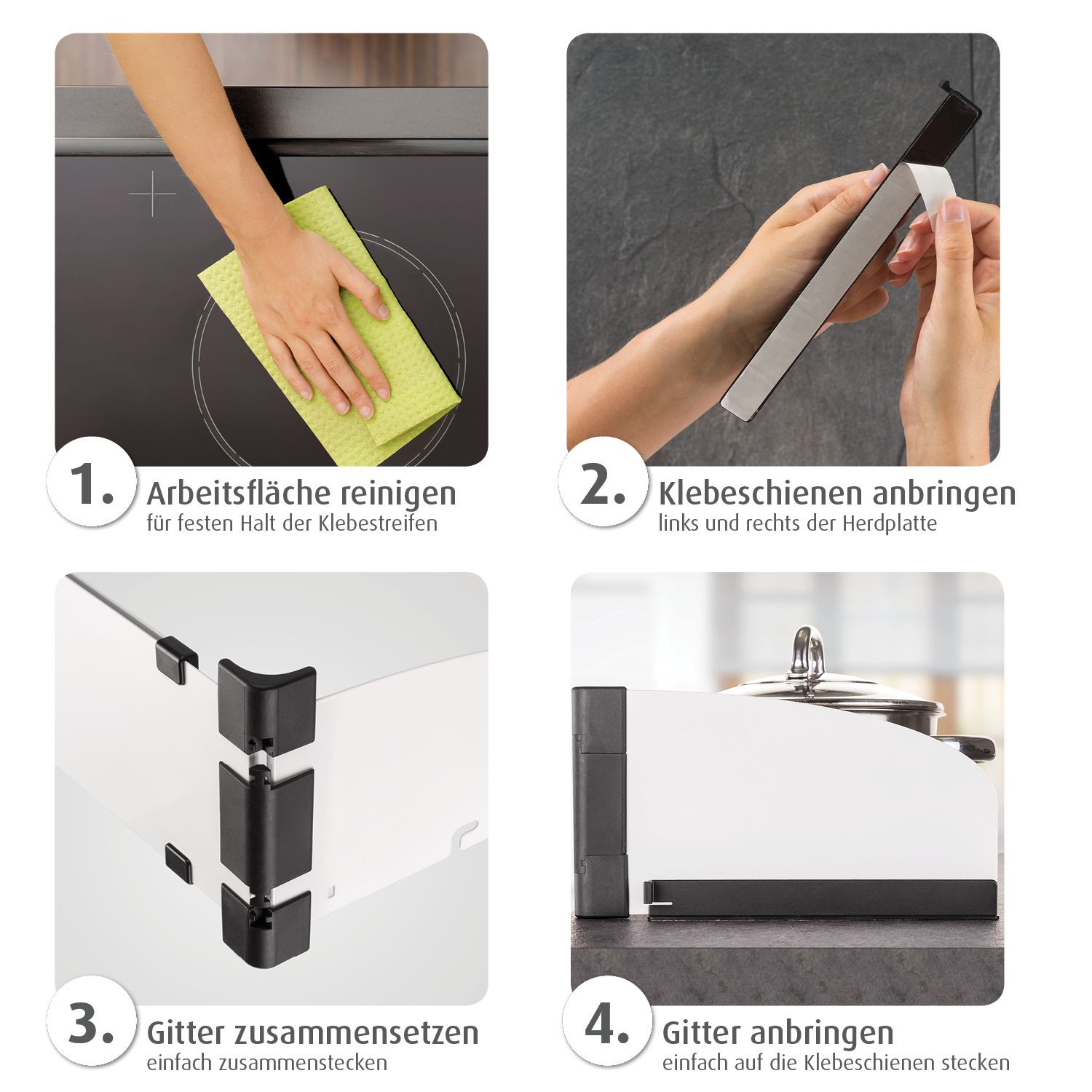 1. Arbeitsfläche reinigen
für festen Halt der Klebestreifen

2. Klebeschienen anbringen
links und rechts der Herdplatte

3. Gitter zusammensetzen
einfach zusammenstecken

4. Gitter anbringen
einfach auf die Klebeschienen stecken