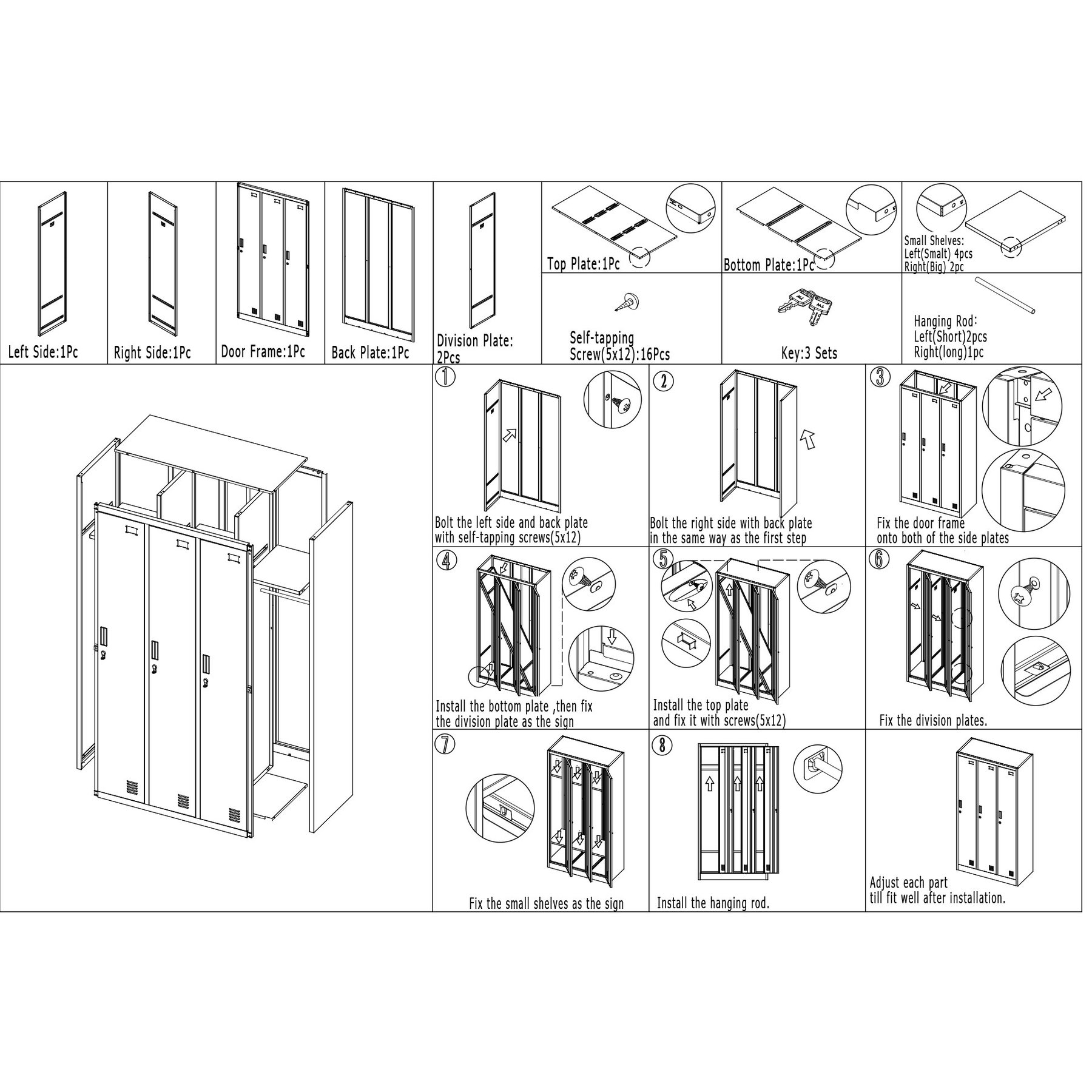 Left Side:1Pc

Right Side:1Pc

Door Frame:1Pc

Back Plate:1Pc

Division Plate: 2Pcs

Top Plate:1Pc

Bottom Plate:1Pc

Small Shelves: Left(Smalt) 4pcs Right(Big) 2pc

Self-tapping Screw(5x12):16Pcs

Key:3 Sets

Hanging Rod: Left(Short)2pcs Right(long)1pc

①
Bolt the left side and back plate with self-tapping screws(5x12)

②
Bolt the right side with back plate in the same way as the first step

③
Fix the door frame onto both of the side plates

④
Install the bottom plate ,then fix the division plate as the sign

⑤
Install the top plate and fix it with screws(5x12)

⑥
Fix the division plates.

⑦
Fix the small shelves as the sign

⑧
Install the hanging rod.

Adjust each part till fit well after installation.