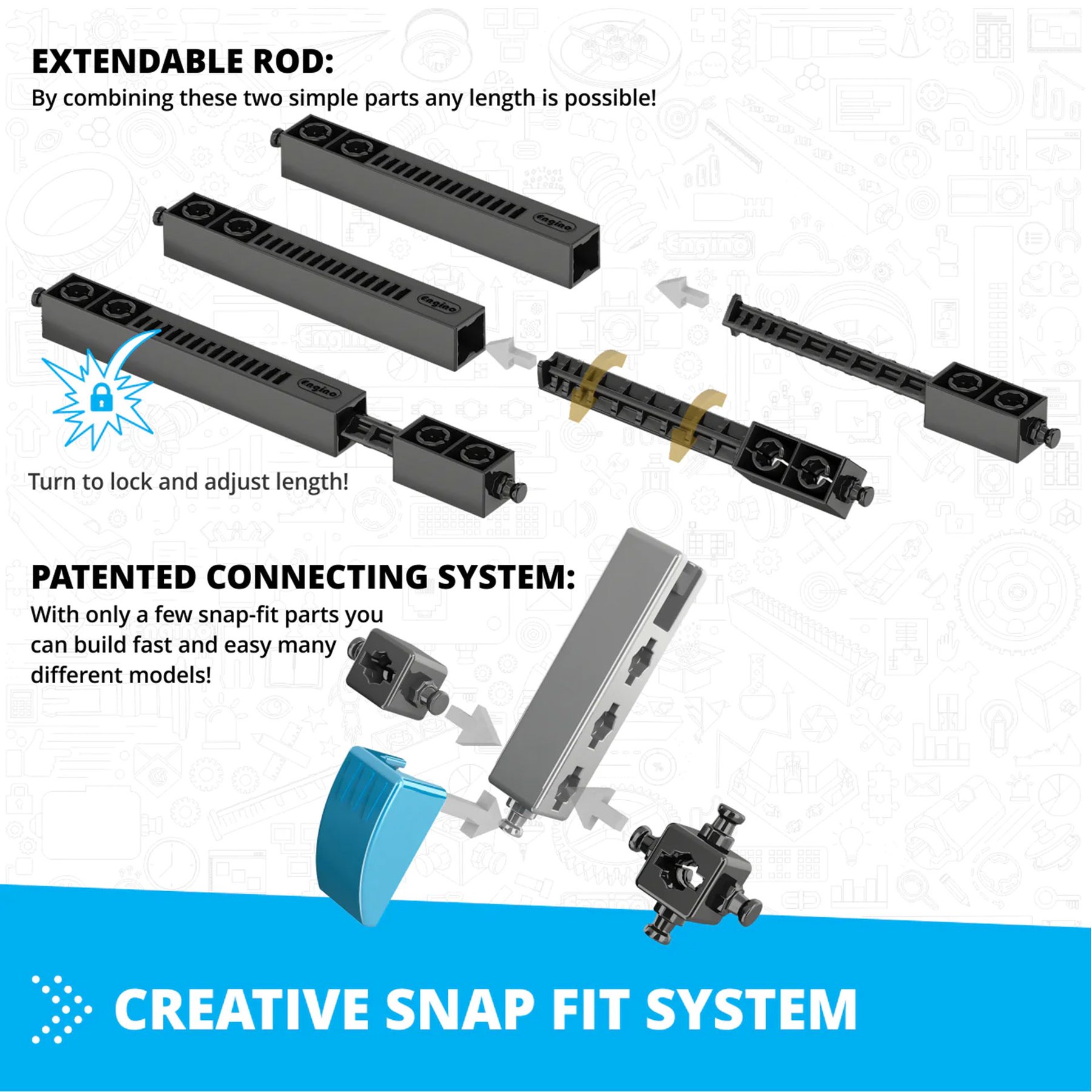 EXTENDABLE ROD:
By combining these two simple parts any length is possible!

Engino

Engino

Engino

Turn to lock and adjust length!

PATENTED CONNECTING SYSTEM:
With only a few snap-fit parts you can build fast and easy many different models!

CREATIVE SNAP FIT SYSTEM