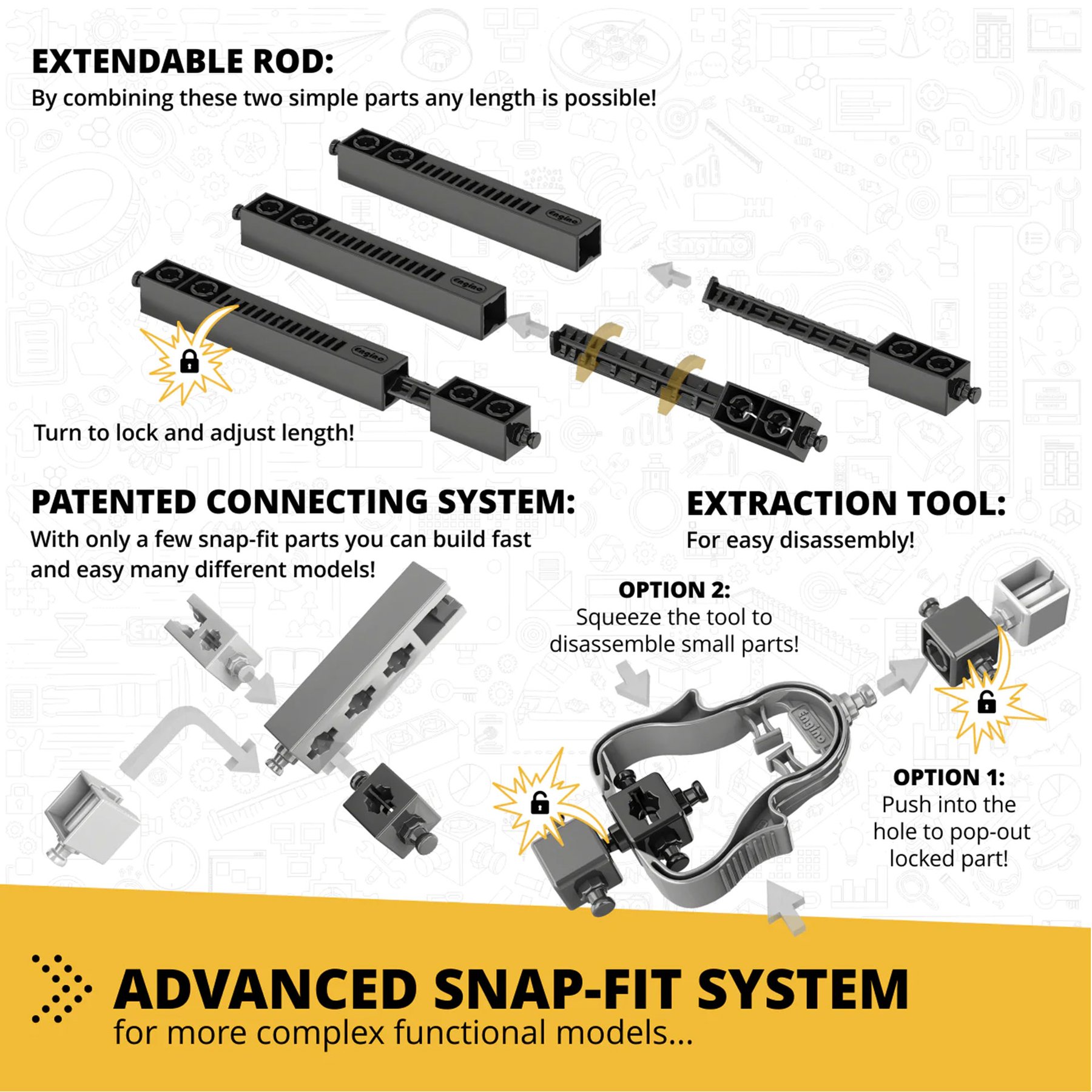 EXTENDABLE ROD:
By combining these two simple parts any length is possible!

engino

engino

engino

Turn to lock and adjust length!

PATENTED CONNECTING SYSTEM:
With only a few snap-fit parts you can build fast and easy many different models!

EXTRACTION TOOL:
For easy disassembly!

OPTION 2:
Squeeze the tool to disassemble small parts!

engino

OPTION 1:
Push into the hole to pop-out locked part!

ADVANCED SNAP-FIT SYSTEM
for more complex functional models...