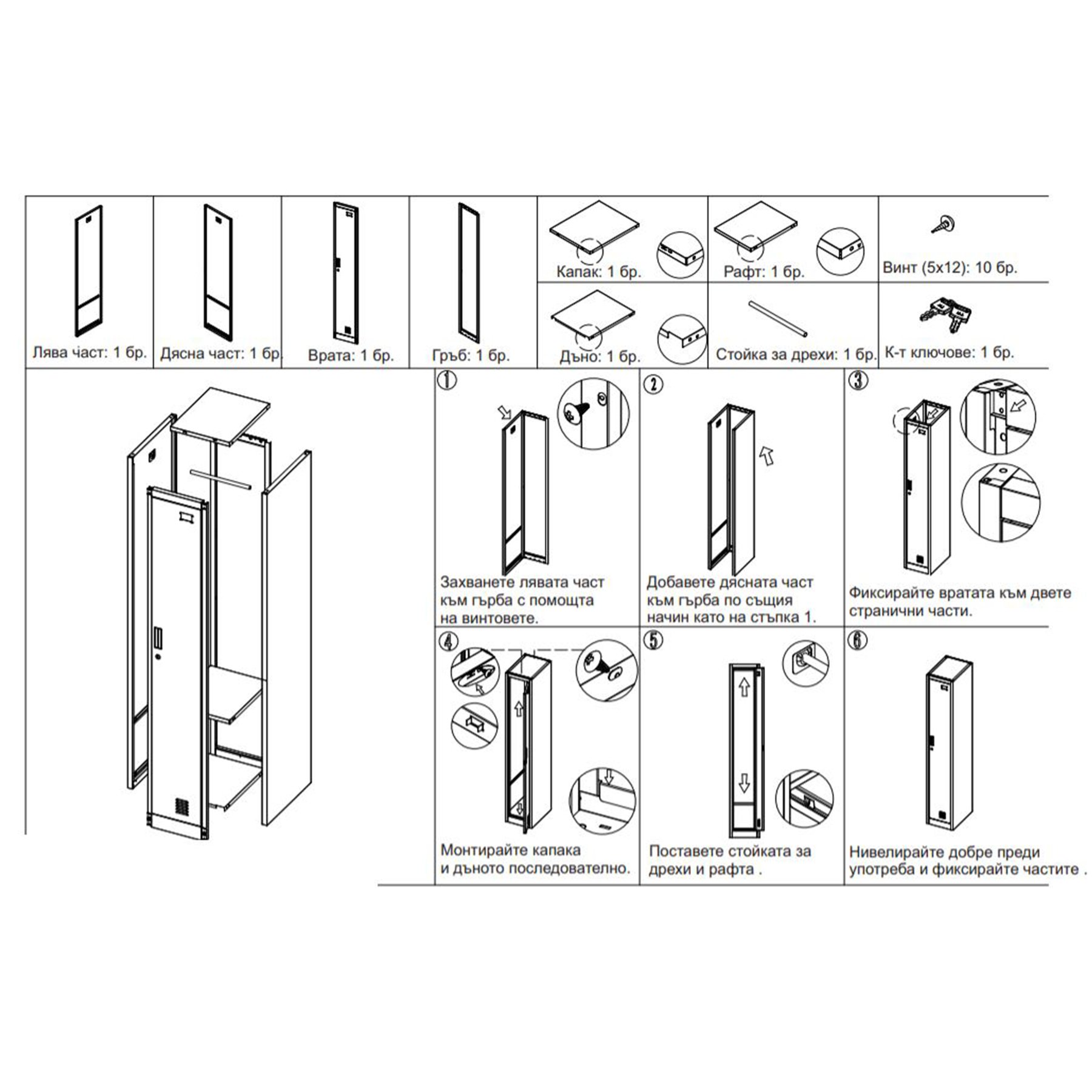 Лява част: 1 бр.

Дясна част: 1 бр.

Врата: 1 бр.

Гръб: 1 бр.

Капак: 1 бр.

Рафт: 1 бр.

Винт (5x12): 10 бр.

Дъно: 1 бр.

Стойка за дрехи: 1 бр.

К-т ключове: 1 бр.

①
Захванете лявата част към гърба с помощта на винтовете.

②
Добавете дясната част към гърба по същия начин като на стъпка 1.

③
Фиксирайте вратата към двете странични части.

④
Монтирайте капака и дъното последователно.

⑤
Поставете стойката за дрехи и рафта .

⑥
Нивелирайте добре преди употреба и фиксирайте частите .