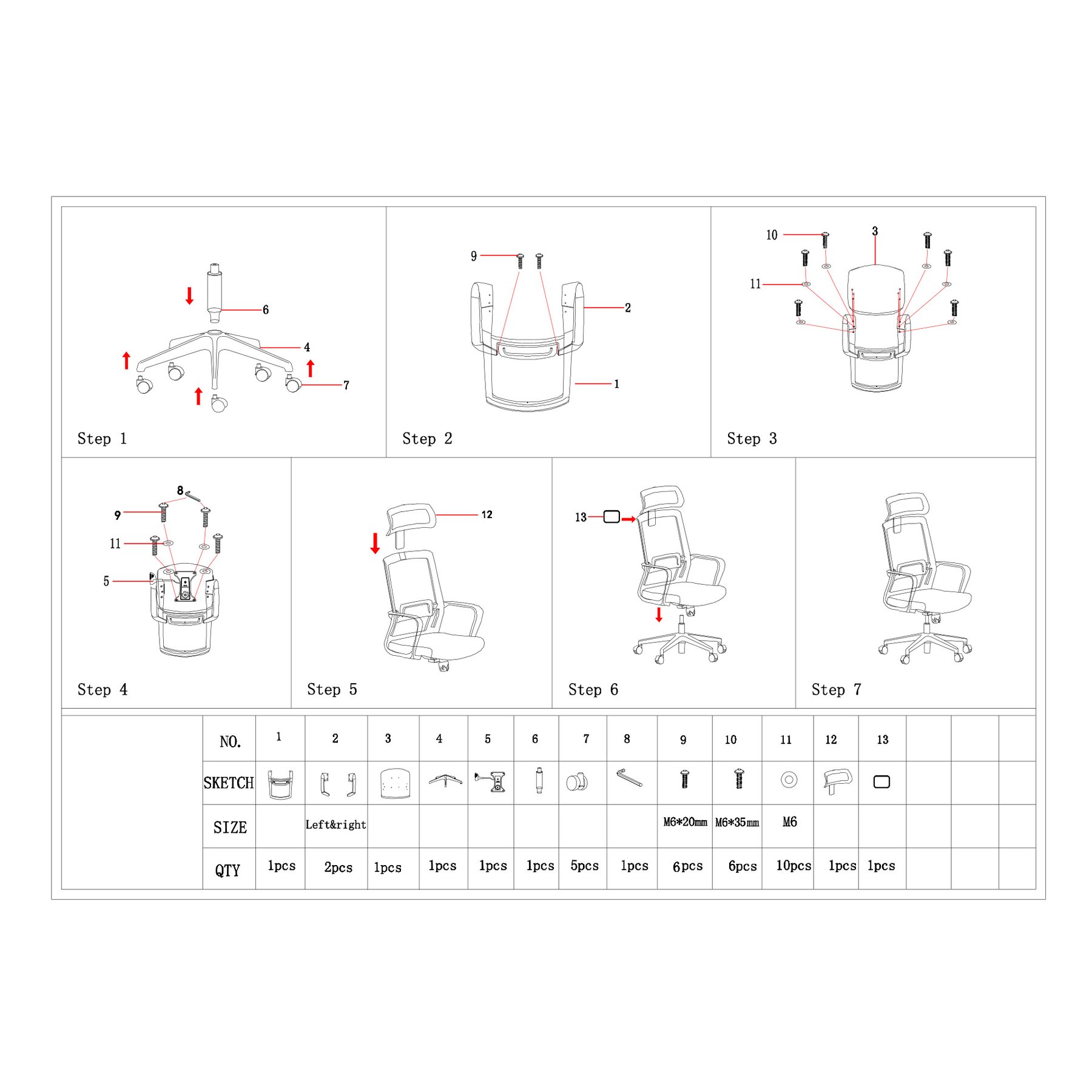 6
4
7
Step 1

9
2
1
Step 2

10
3
11
Step 3

8
9
11
5
Step 4

12
Step 5

13
Step 6

Step 7

| NO. | 1 | 2 | 3 | 4 | 5 | 6 | 7 | 8 | 9 | 10 | 11 | 12 | 13 | | | |
|---|---|---|---|---|---|---|---|---|---|---|---|---|---|---|---|---|
| SKETCH | | | | | | | | | | | | | | | | |
| SIZE | | Left&right | | | | | | | M6*20mm | M6*35mm | M6 | | | | | |
| QTY | 1pcs | 2pcs | 1pcs | 1pcs | 1pcs | 1pcs | 5pcs | 1pcs | 6pcs | 6pcs | 10pcs | 1pcs | 1pcs | | | |