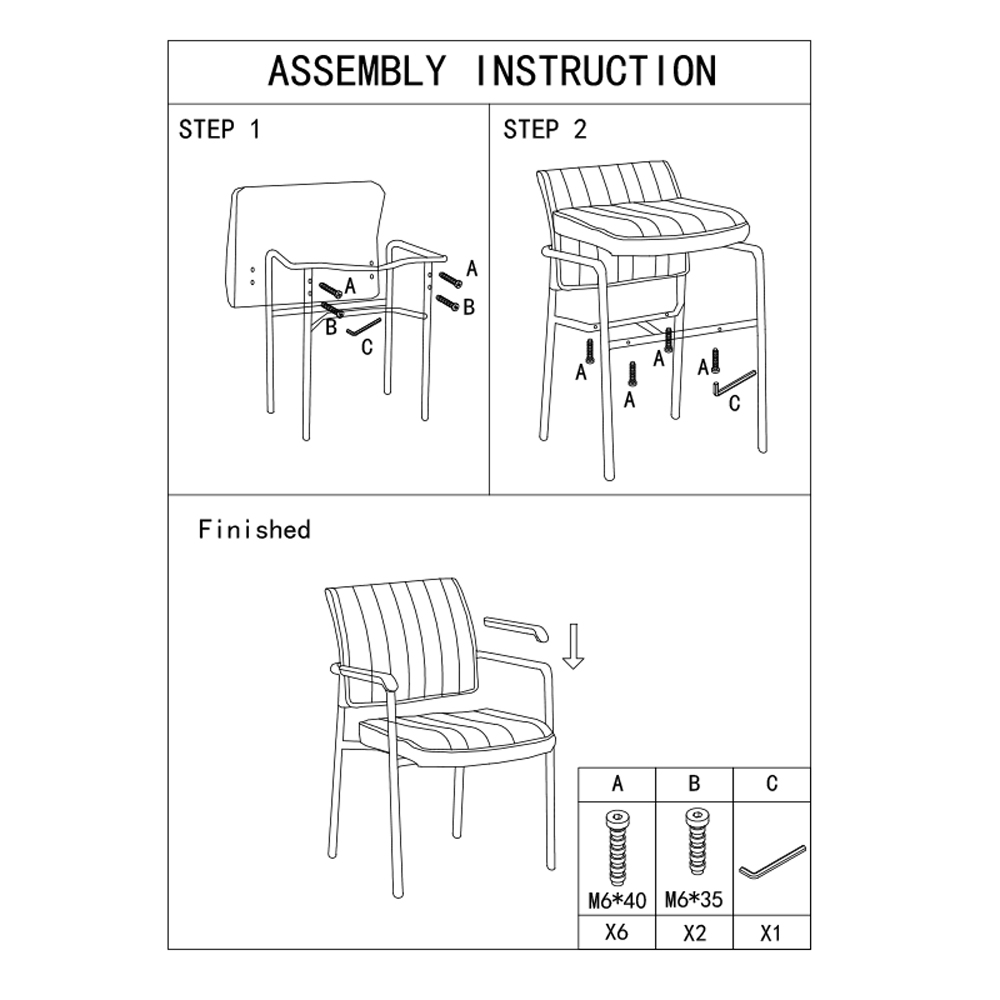 ASSEMBLY INSTRUCTION

STEP 1

A
A
B
B
C

STEP 2

A
A
A
A
C

Finished

| A | B | C |
|---|---|---|
| M6*40 | M6*35 | |
| X6 | X2 | X1 |