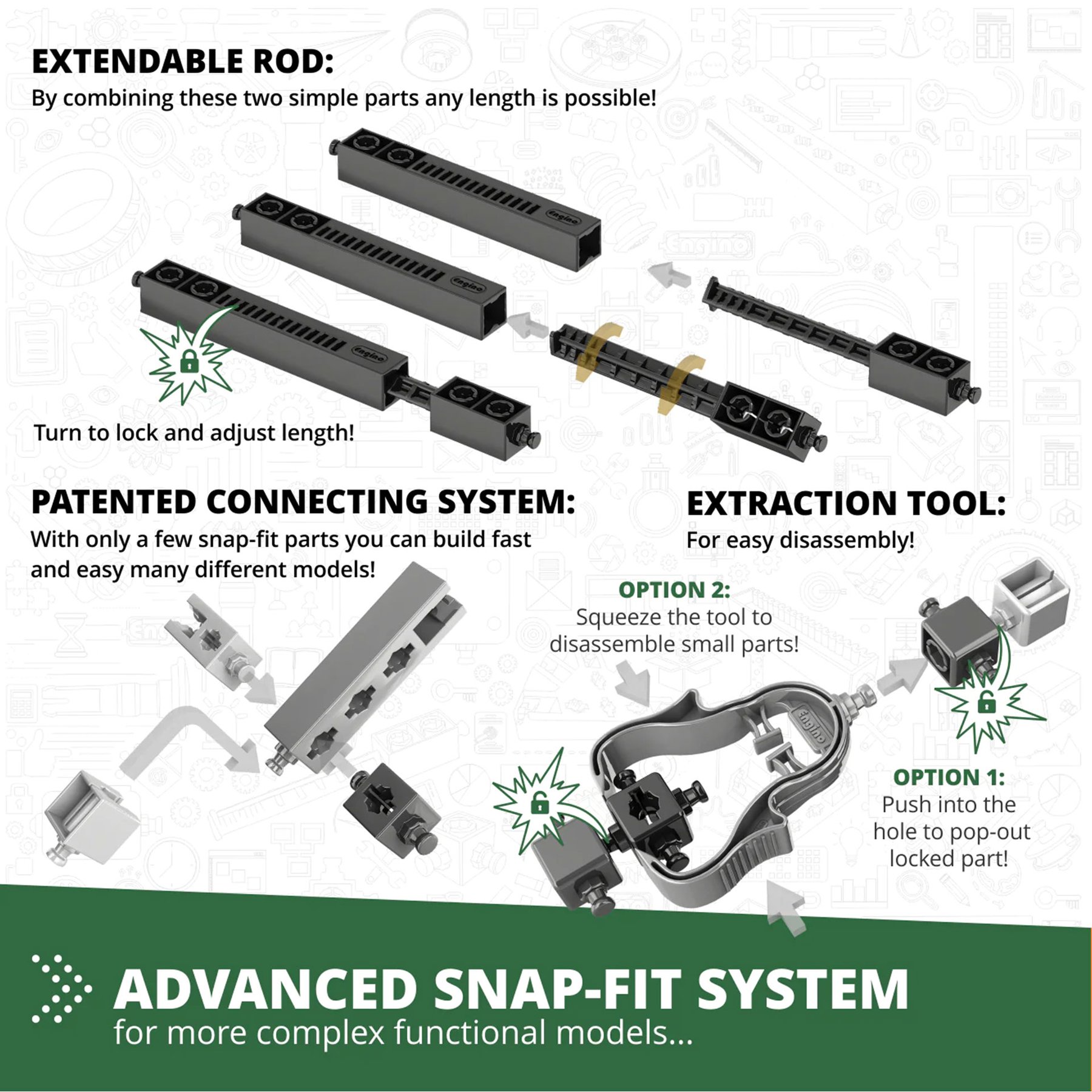 EXTENDABLE ROD:
By combining these two simple parts any length is possible!

engino

engino

engino

Turn to lock and adjust length!

PATENTED CONNECTING SYSTEM:
With only a few snap-fit parts you can build fast and easy many different models!

EXTRACTION TOOL:
For easy disassembly!

OPTION 2:
Squeeze the tool to disassemble small parts!

engino

OPTION 1:
Push into the hole to pop-out locked part!

ADVANCED SNAP-FIT SYSTEM
for more complex functional models...