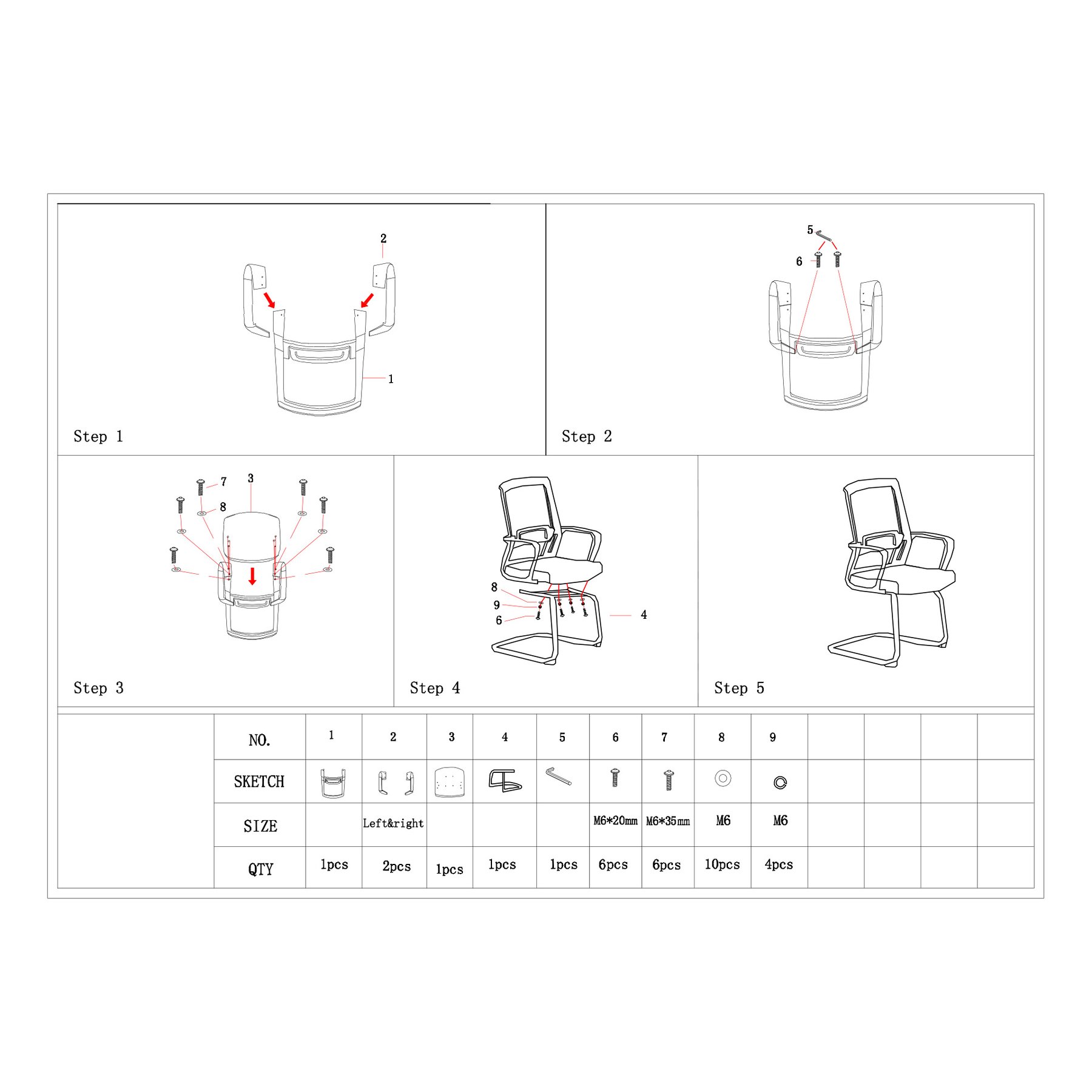 2

1

Step 1

5

6

Step 2

7 3

8

Step 3

8

9

6

4

Step 4

Step 5

| NO. | 1 | 2 | 3 | 4 | 5 | 6 | 7 | 8 | 9 | | | | |
|---|---|---|---|---|---|---|---|---|---|---|---|---|---|
| SKETCH | | | | | | | | | | | | | |
| SIZE | | Left&right | | | | M6*20mm | M6*35mm | M6 | M6 | | | | |
| QTY | 1pcs | 2pcs | 1pcs | 1pcs | 1pcs | 6pcs | 6pcs | 10pcs | 4pcs | | | | |