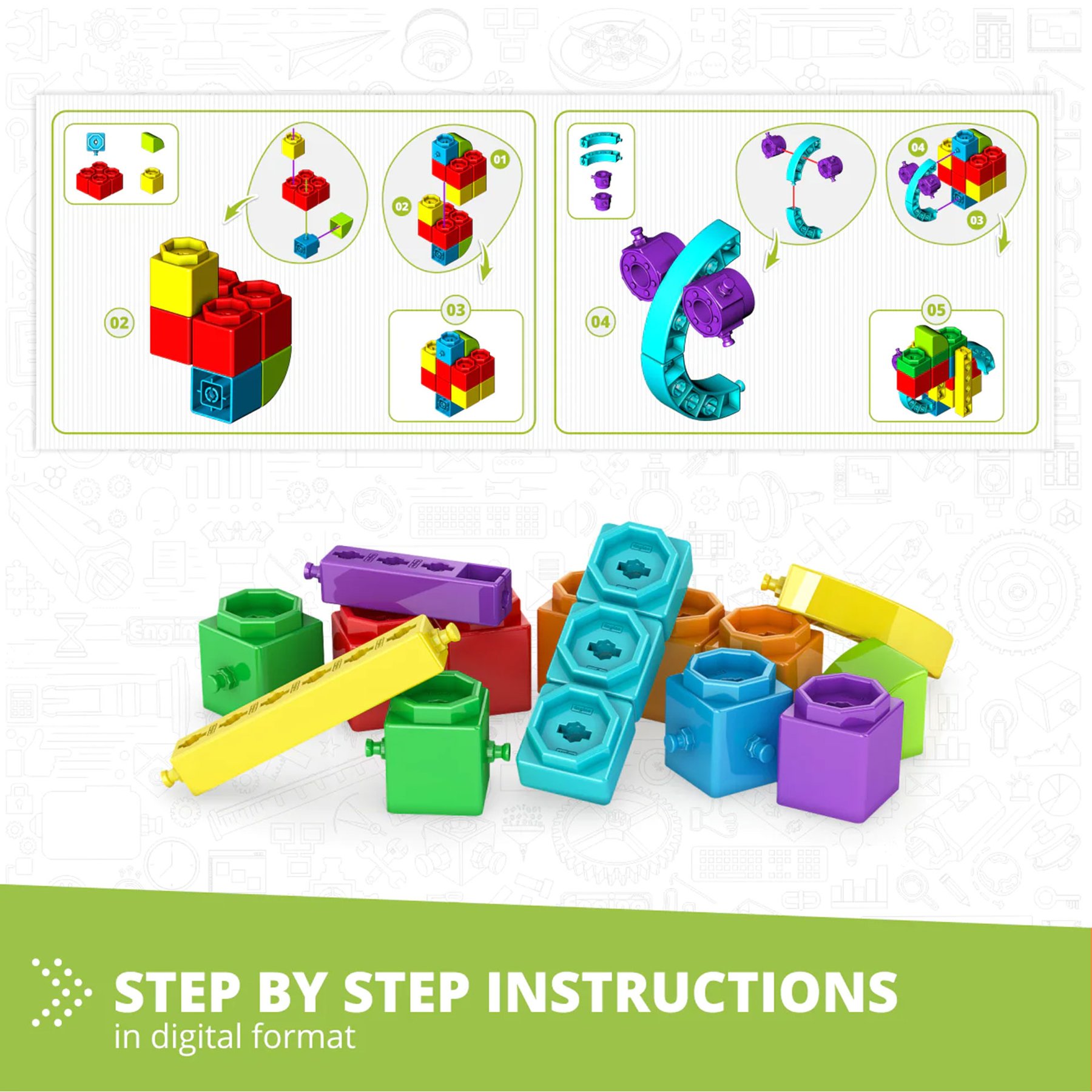 01

02

02

03

04

03

04

05

STEP BY STEP INSTRUCTIONS
in digital format