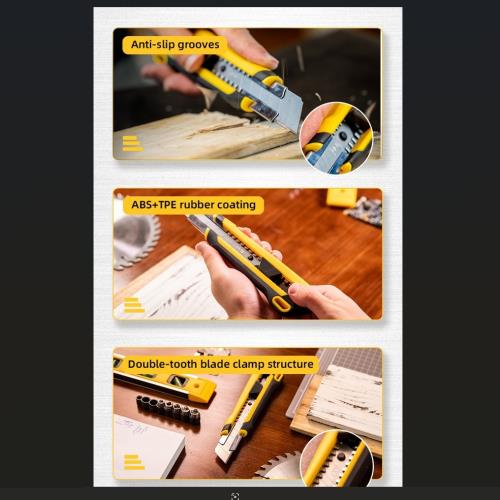 Anti-slip grooves

ABS+TPE rubber coating

Double-tooth blade clamp structure