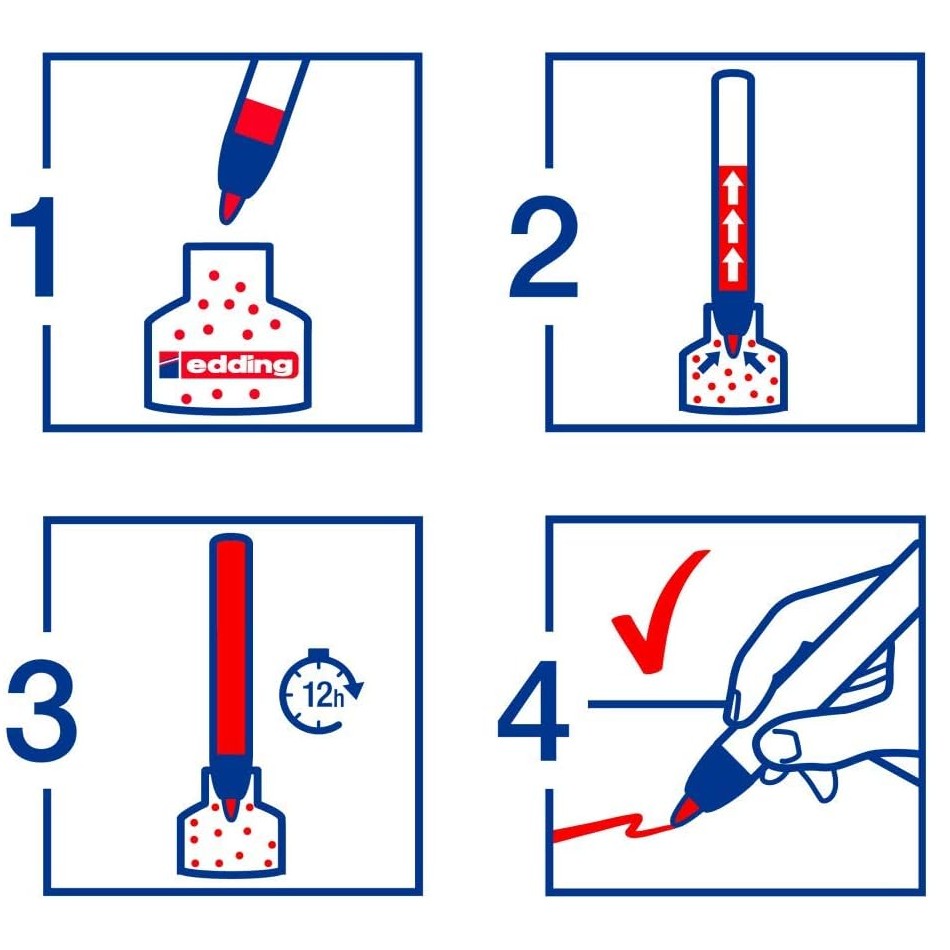 1

edding

2

3

12h

4