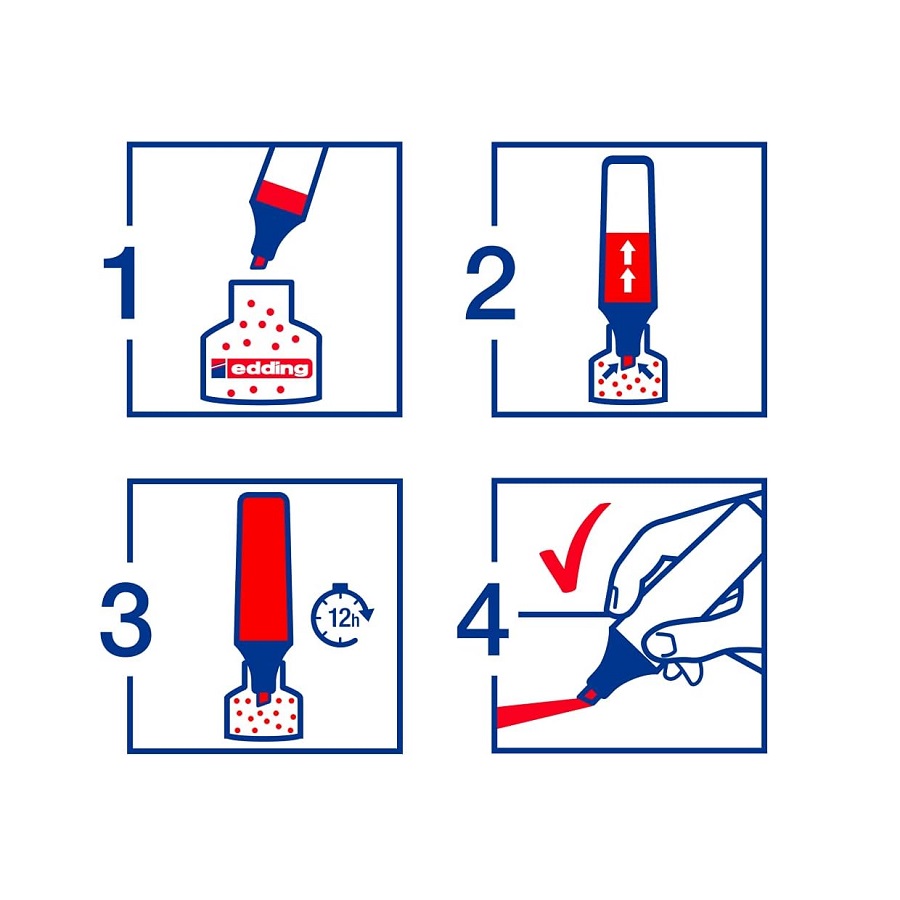 1
edding
2
3
12h
4