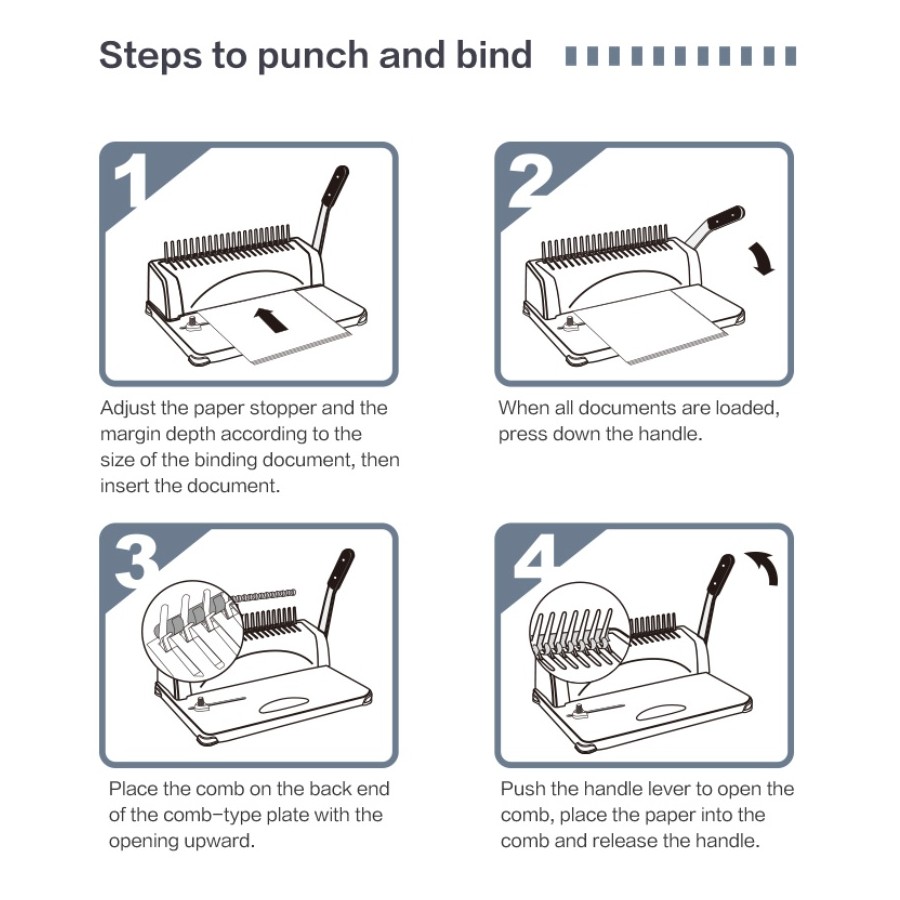 Steps to punch and bind

1

Adjust the paper stopper and the margin depth according to the size of the binding document, then insert the document.

2

When all documents are loaded, press down the handle.

3

Place the comb on the back end of the comb-type plate with the opening upward.

4

Push the handle lever to open the comb, place the paper into the comb and release the handle.